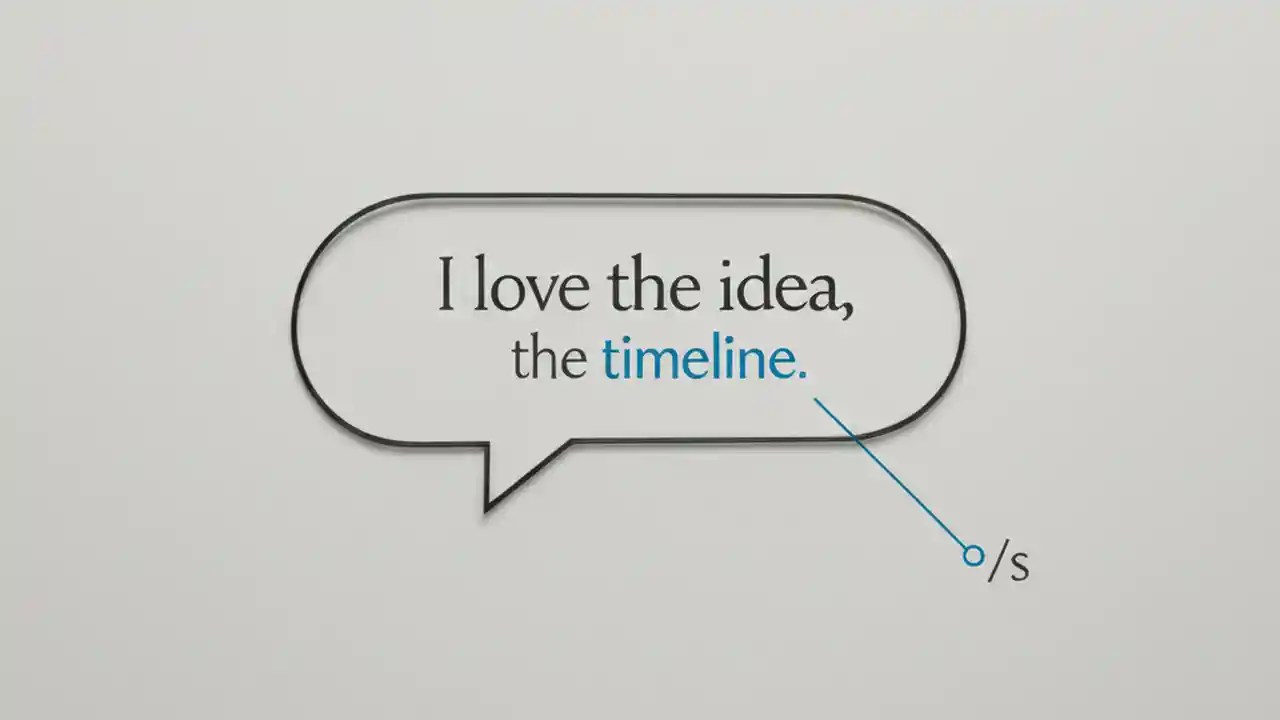 I love the idea,
the timeline.

/s