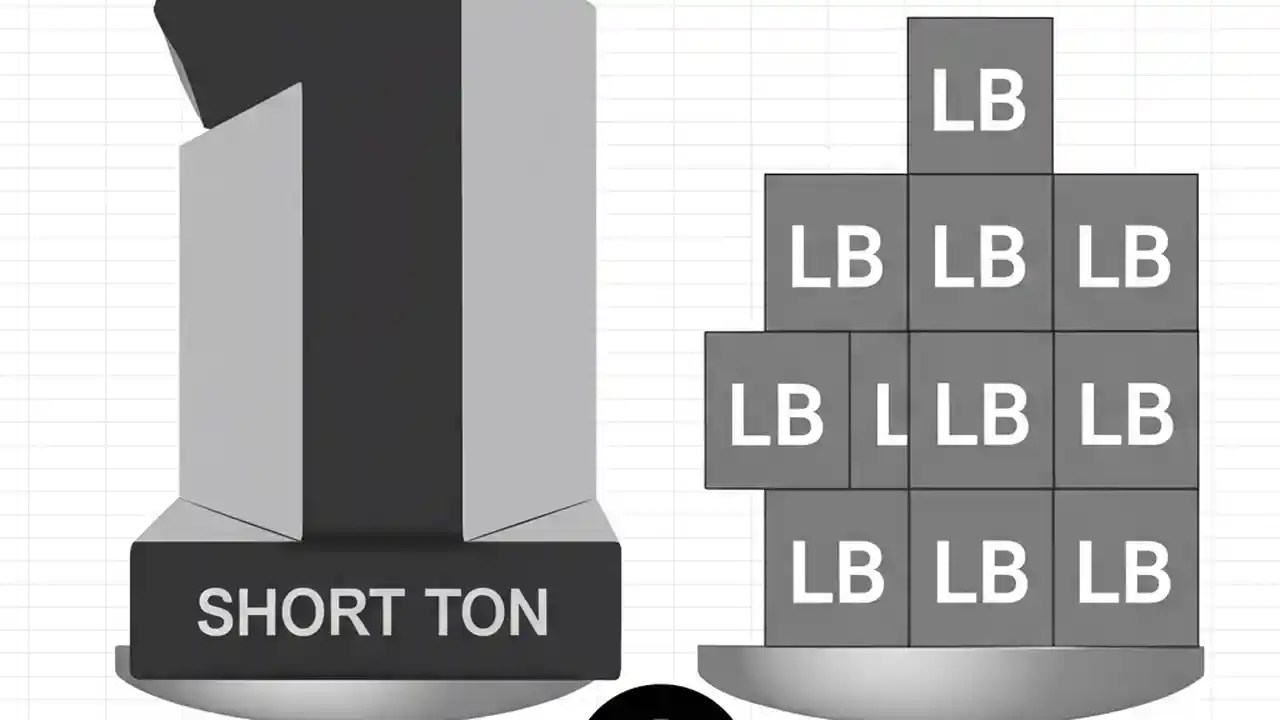 1
SHORT TON

LB
LB LB LB
LB L LB LB
LB LB LB