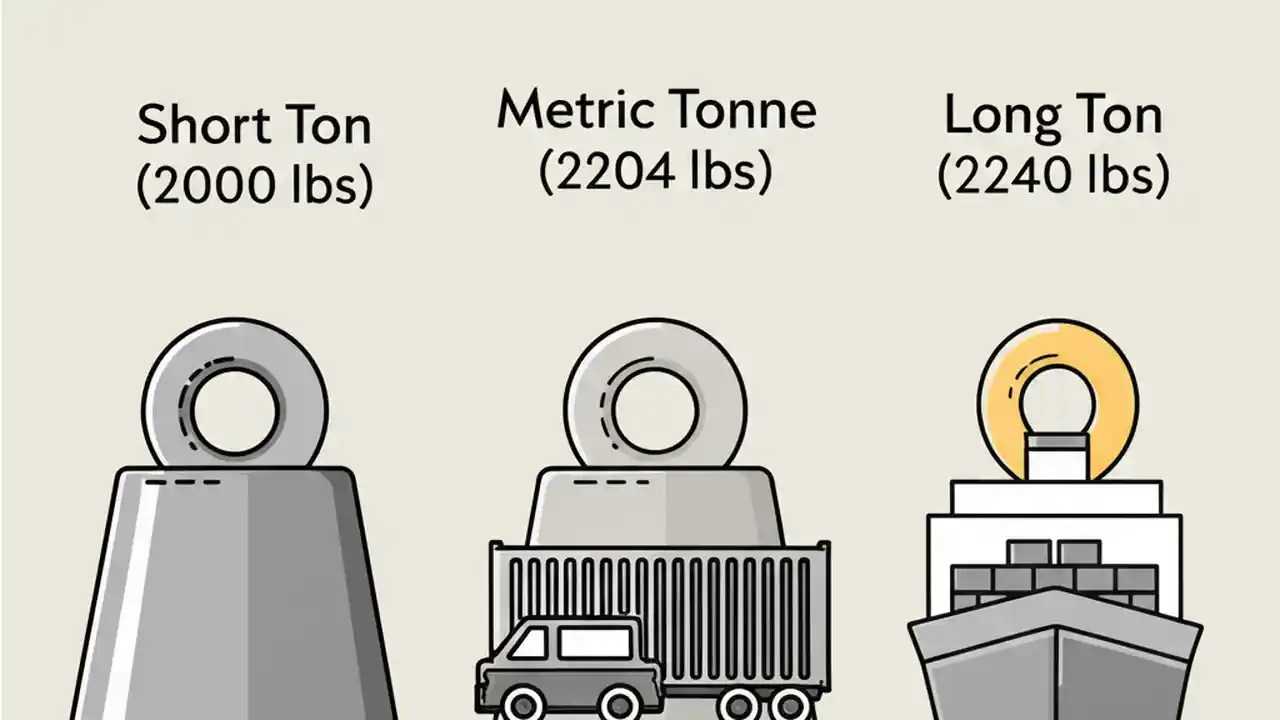 Short Ton
(2000 lbs)

Metric Tonne
(2204 lbs)

Long Ton
(2240 lbs)