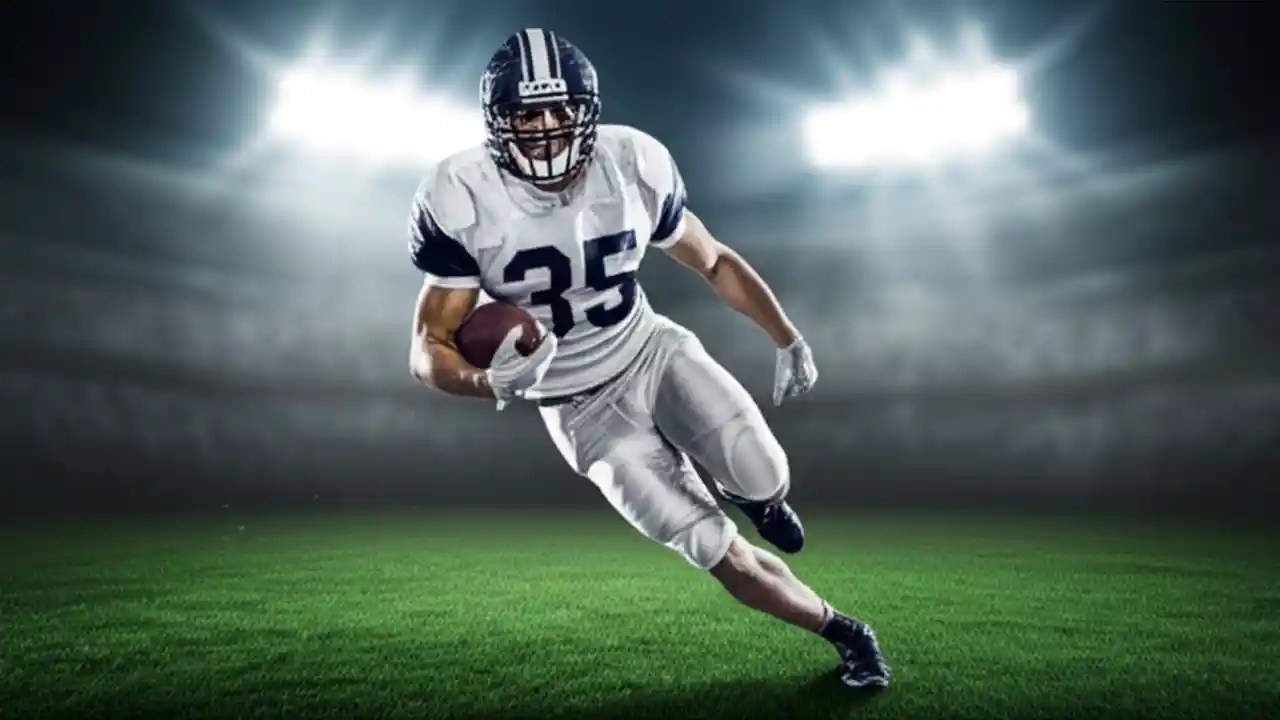 35