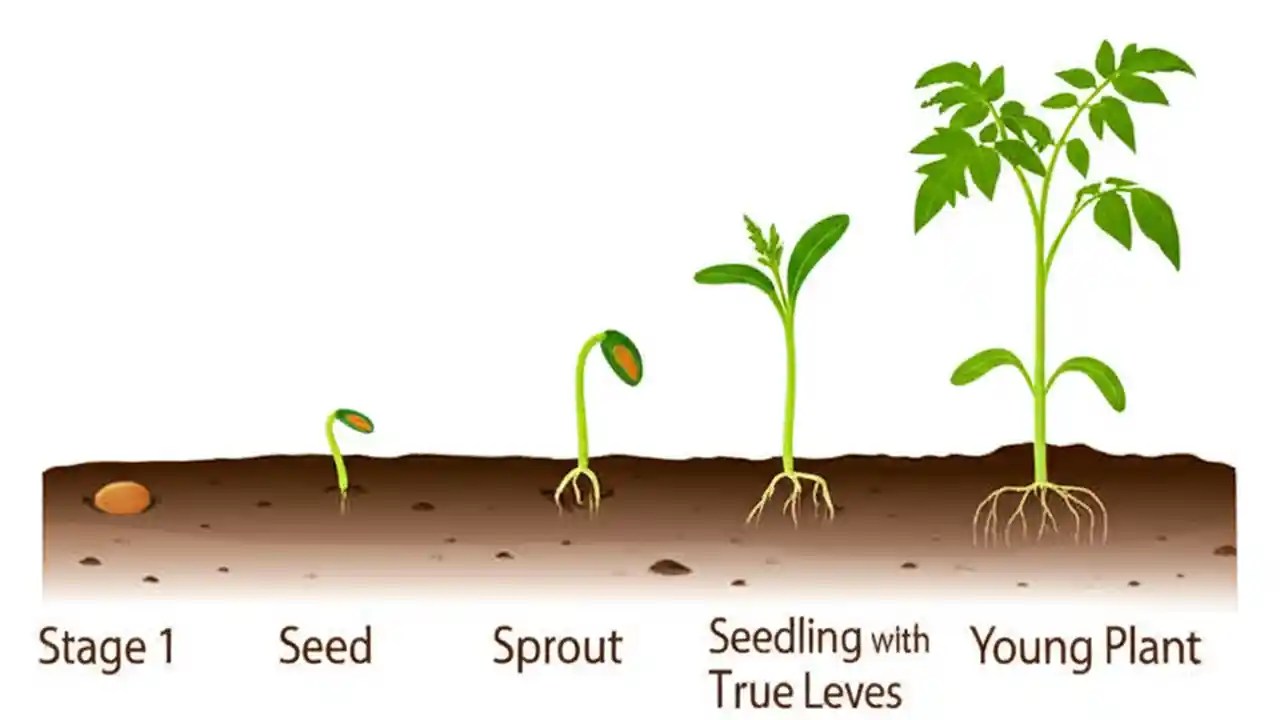 Stage 1

Seed

Sprout

Seedling with True Leves

Young Plant