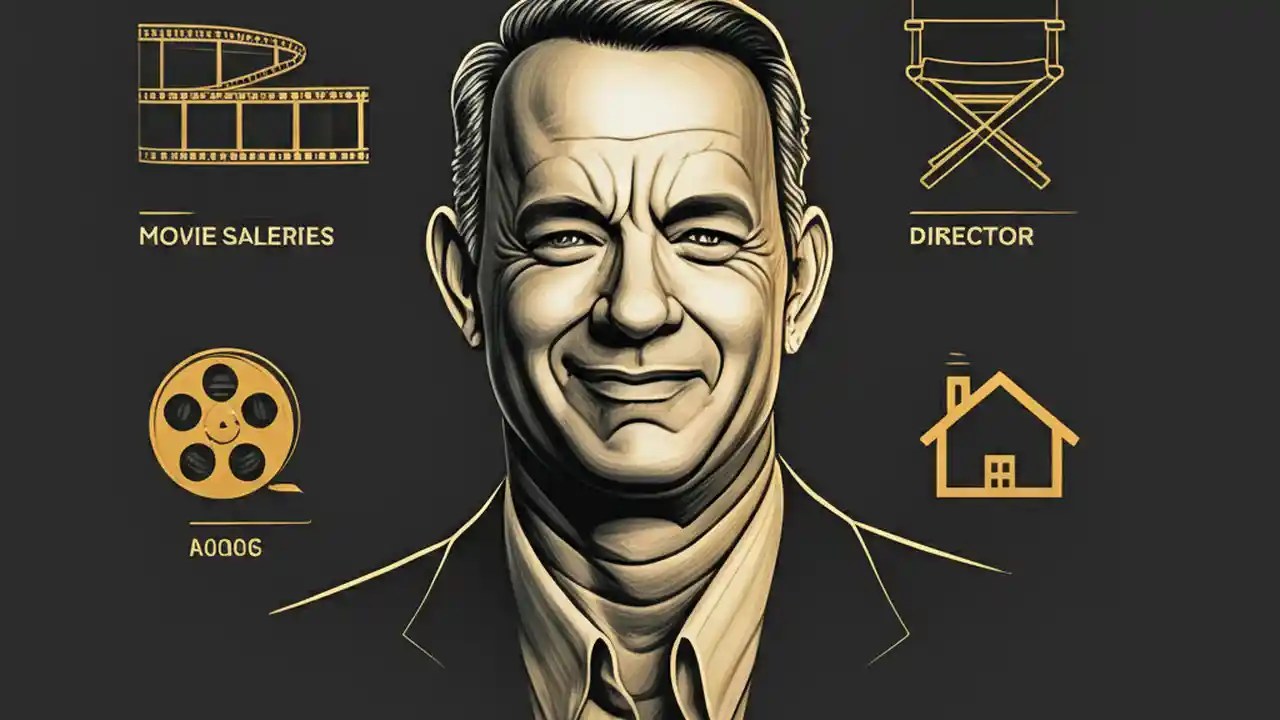 MOVIE SALERIES

DIRECTOR

AOQOG