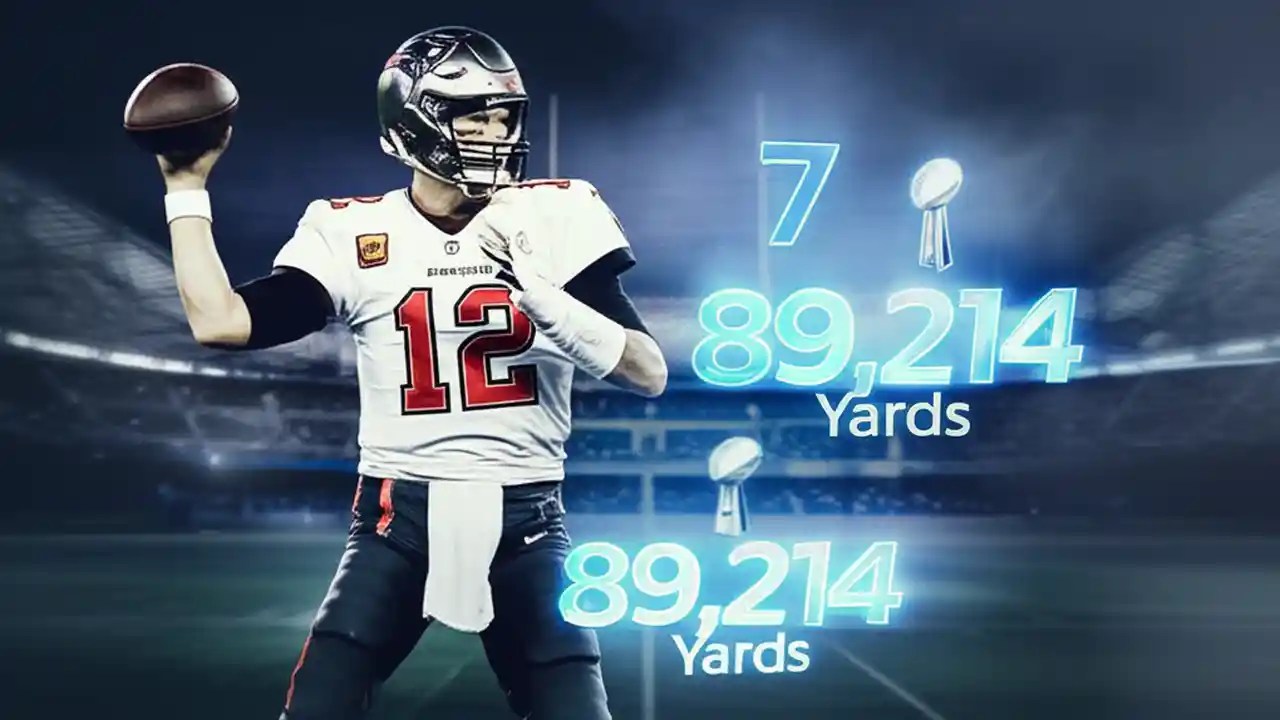 12

7

89,214
Yards

89,214
Yards