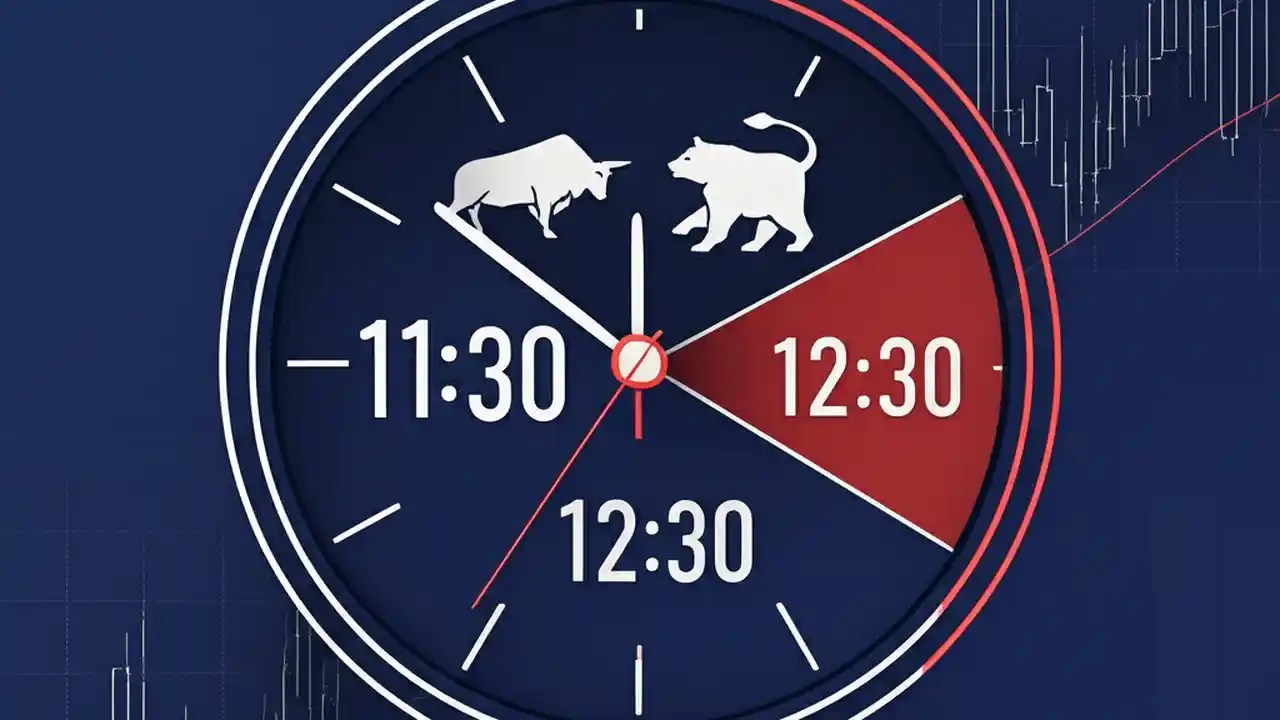 11:30
12:30
12:30