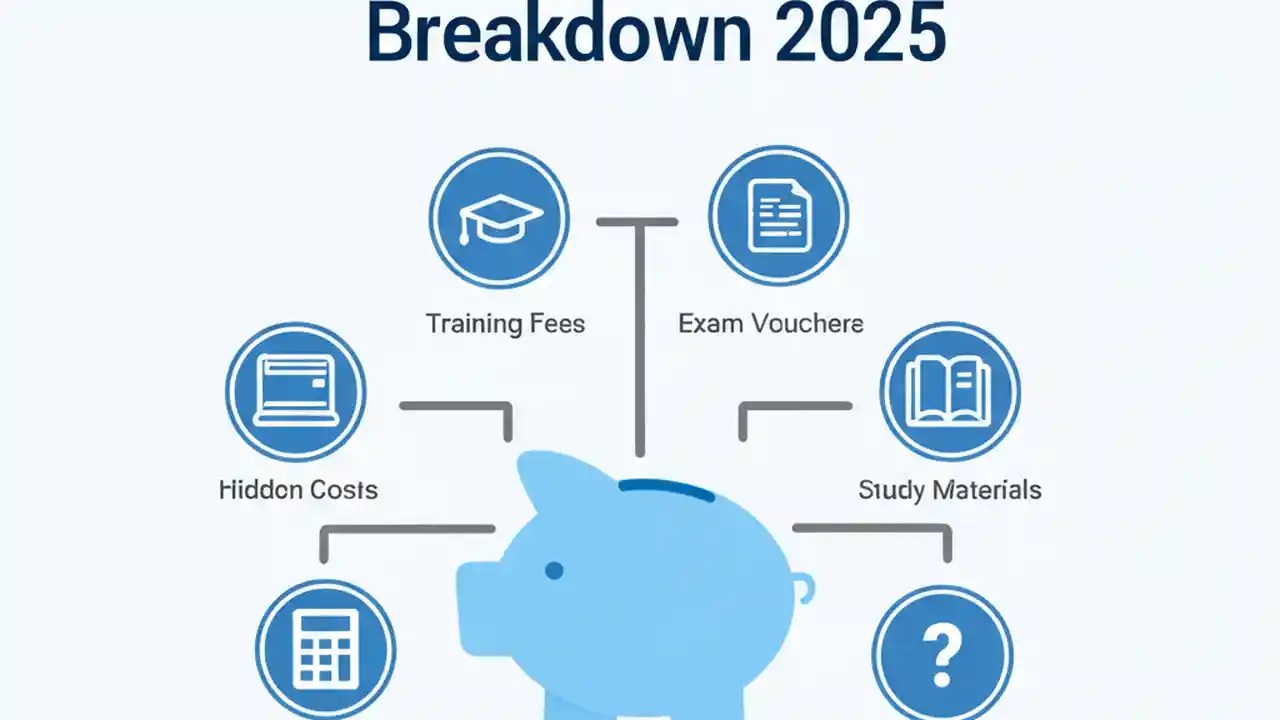 Breakdown 2025

Training Fees

Exam Vouchere

Hiddon Costs

Study Materials

?