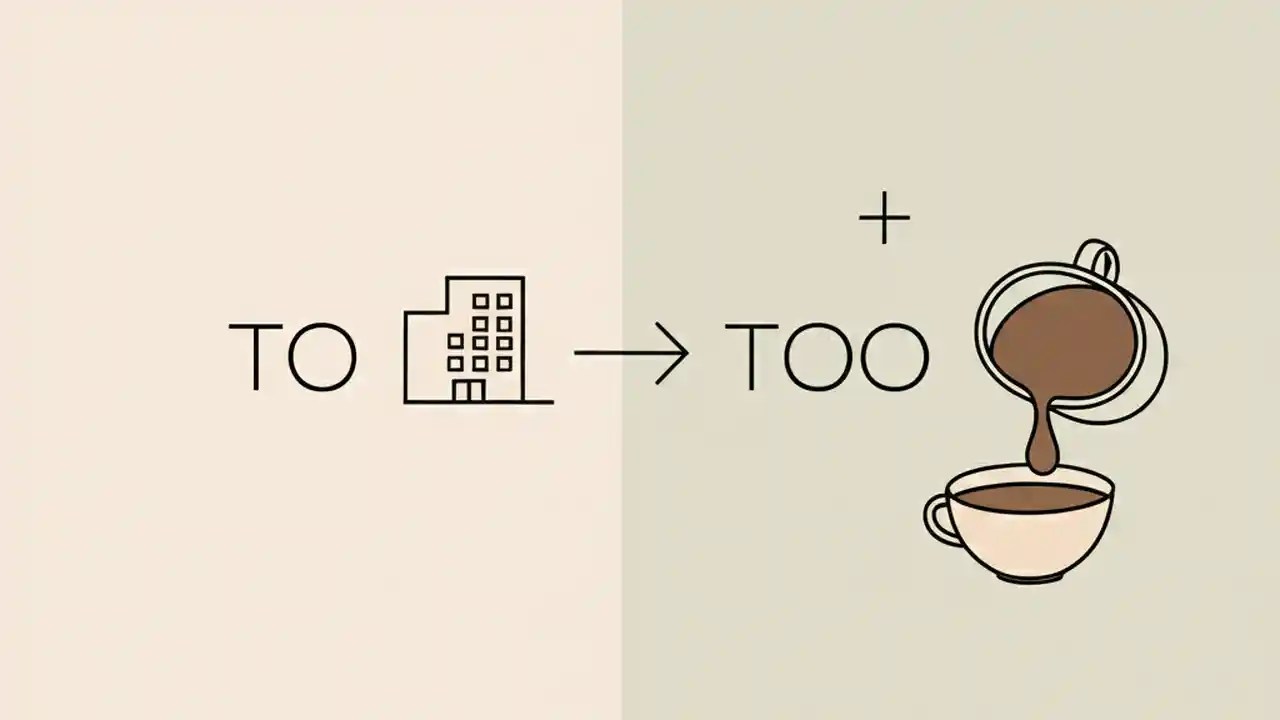 TO → TOO

+