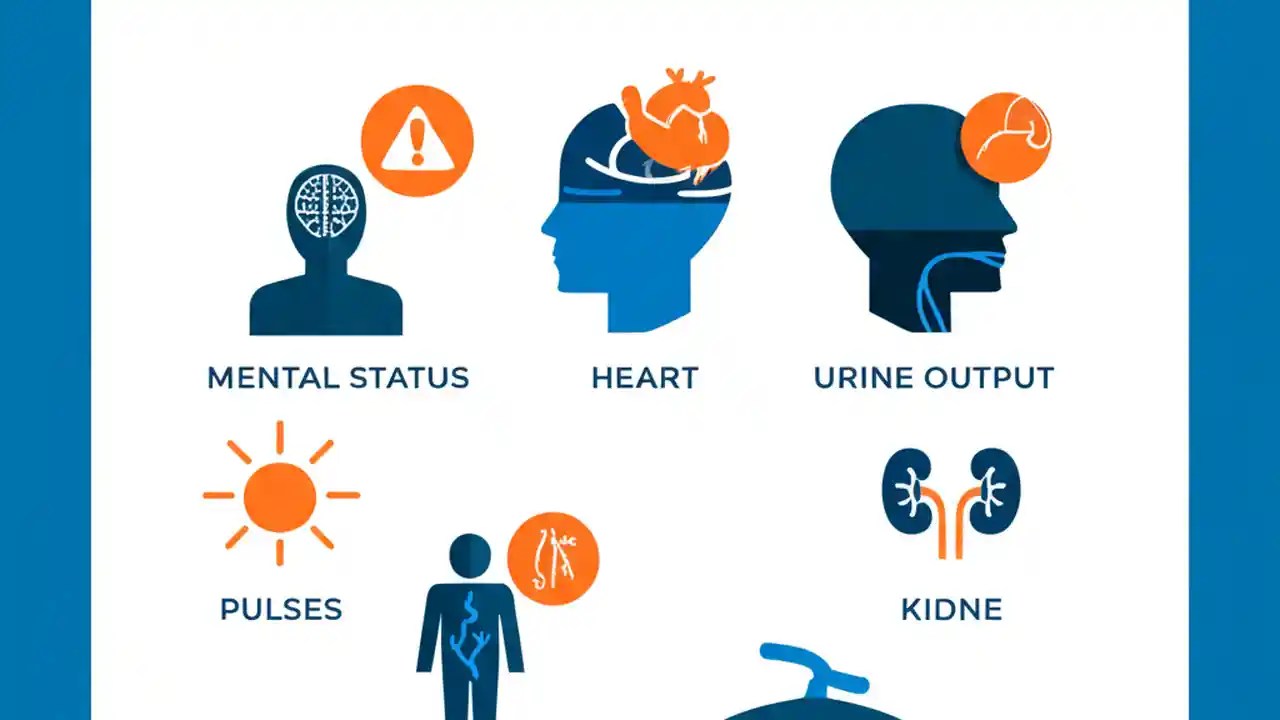 MENTAL STATUS

HEART

URINE OUTPUT

PULSES

KIDNE