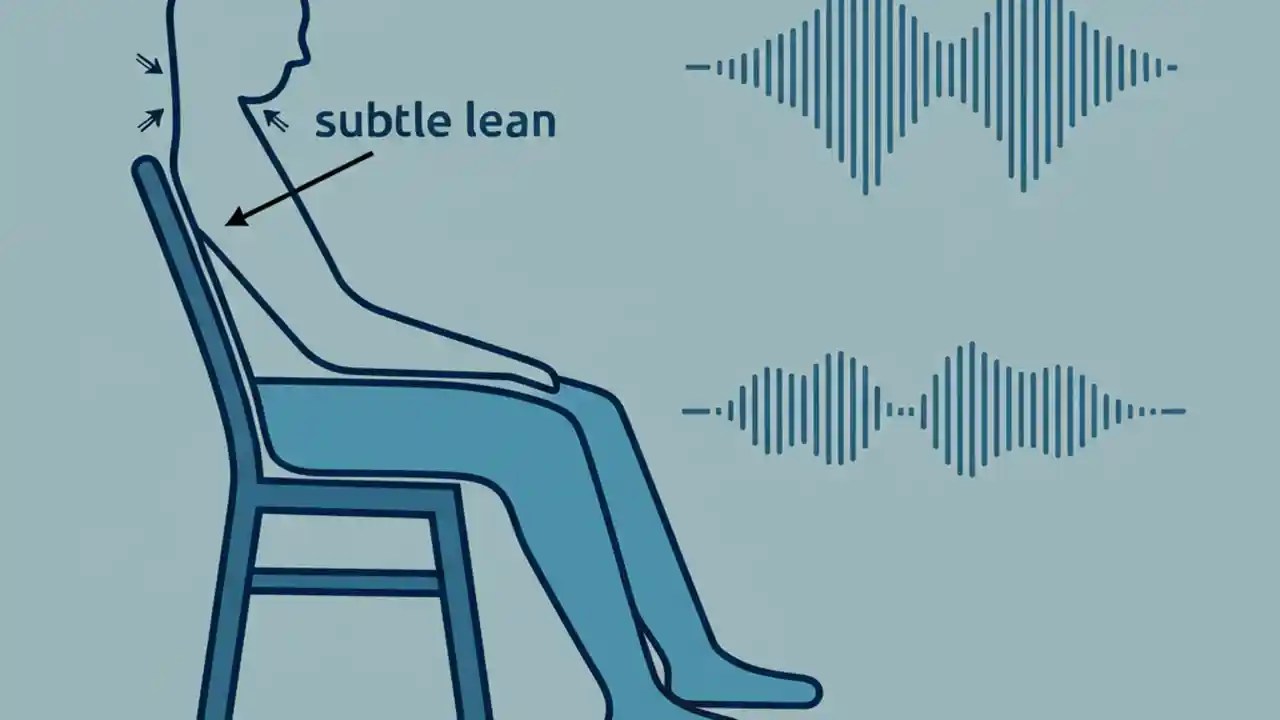 subtle lean