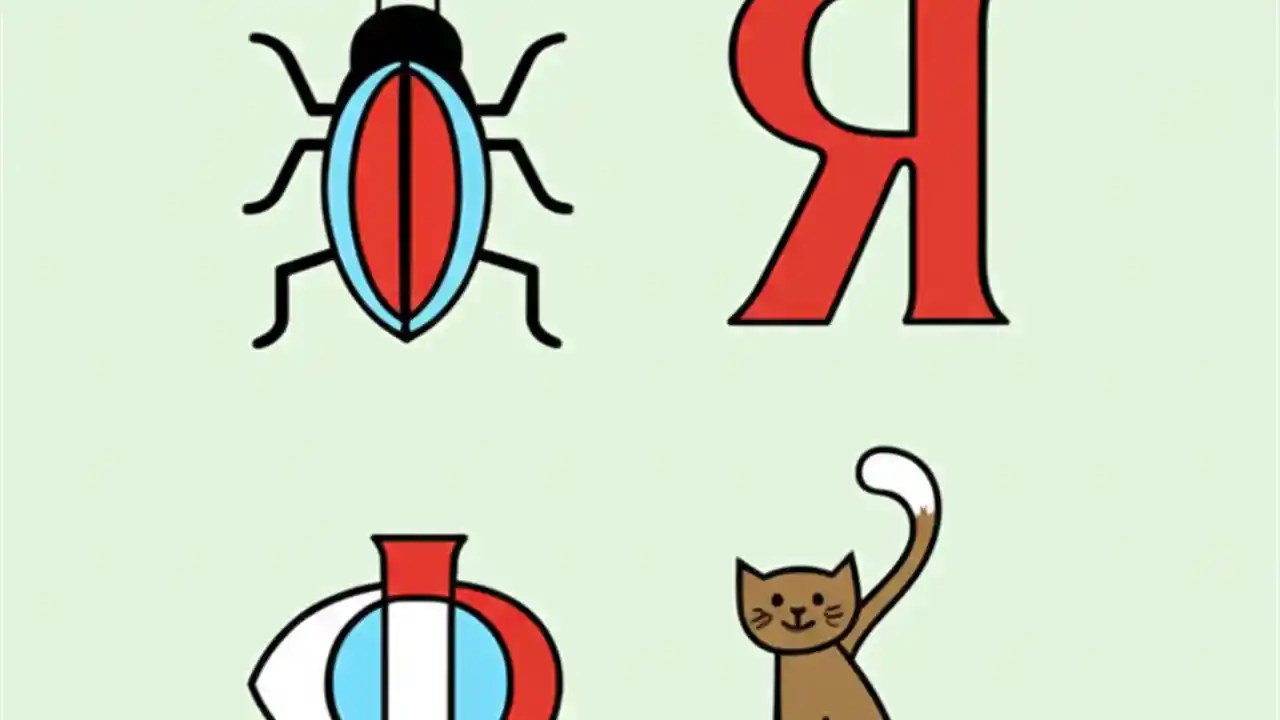 Я

Ф