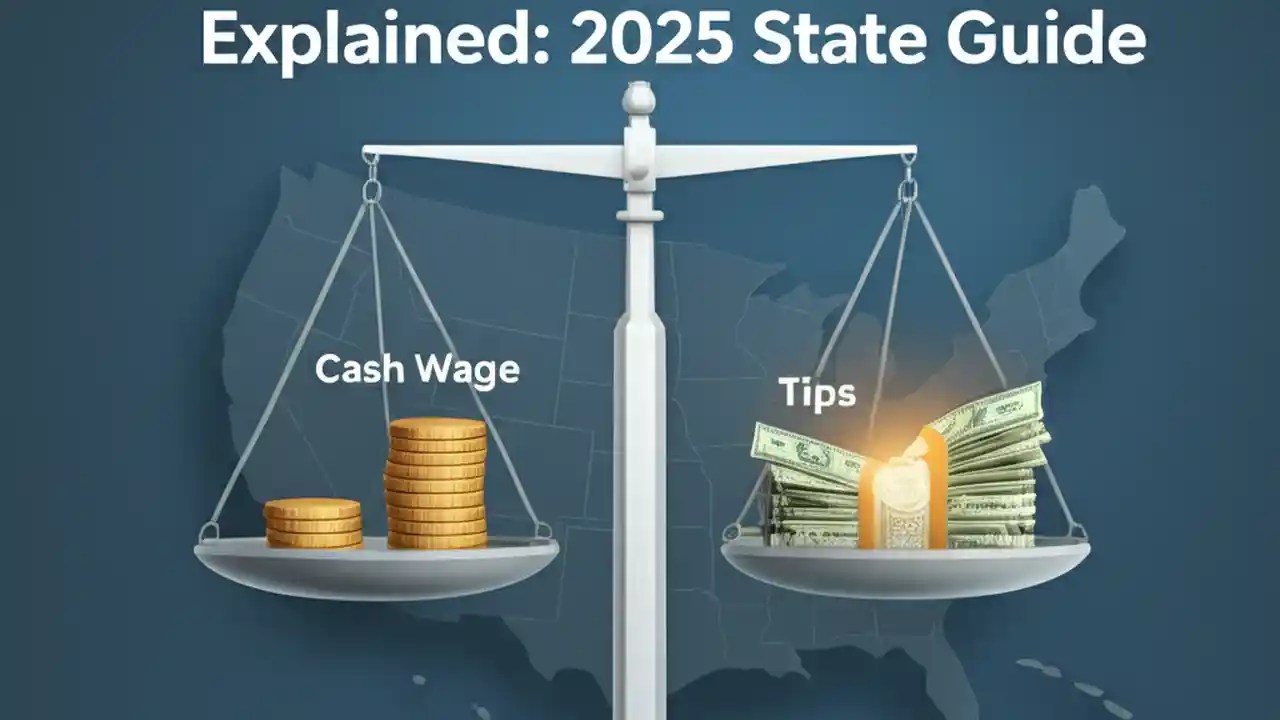 Explained: 2025 State Guide

Cash Wage

Tips