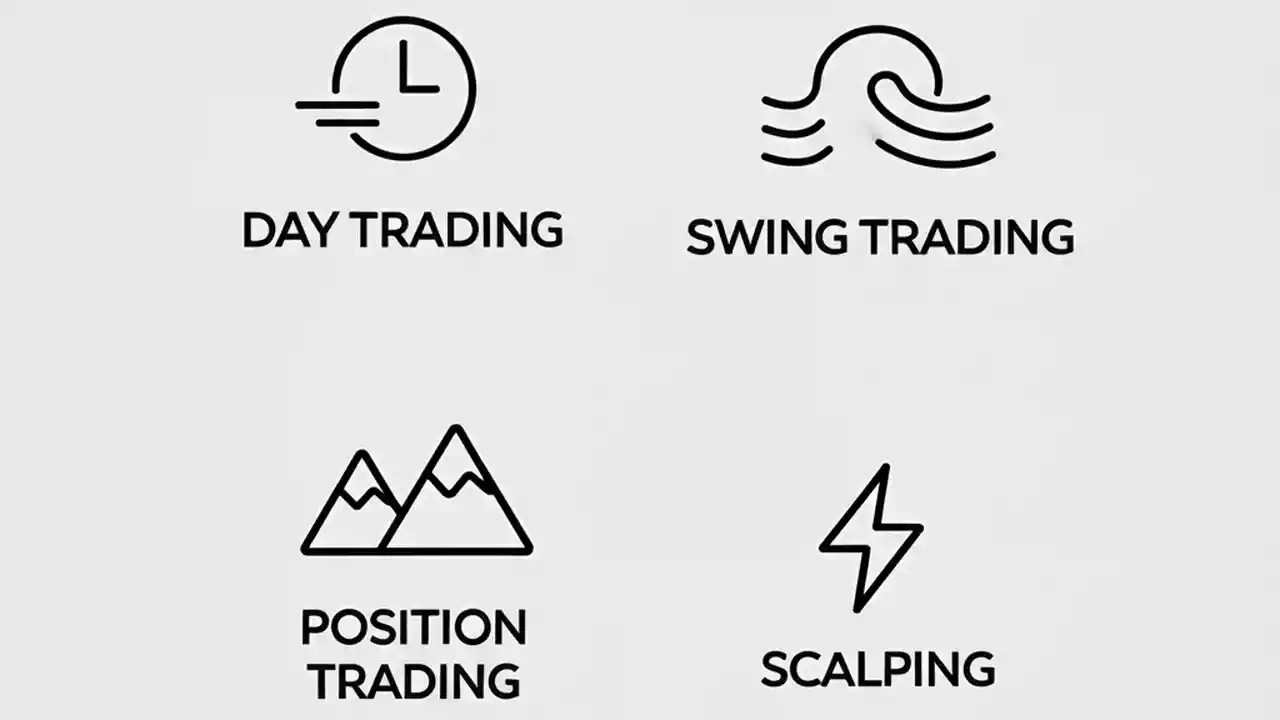 DAY TRADING

SWING TRADING

POSITION TRADING

SCALPING