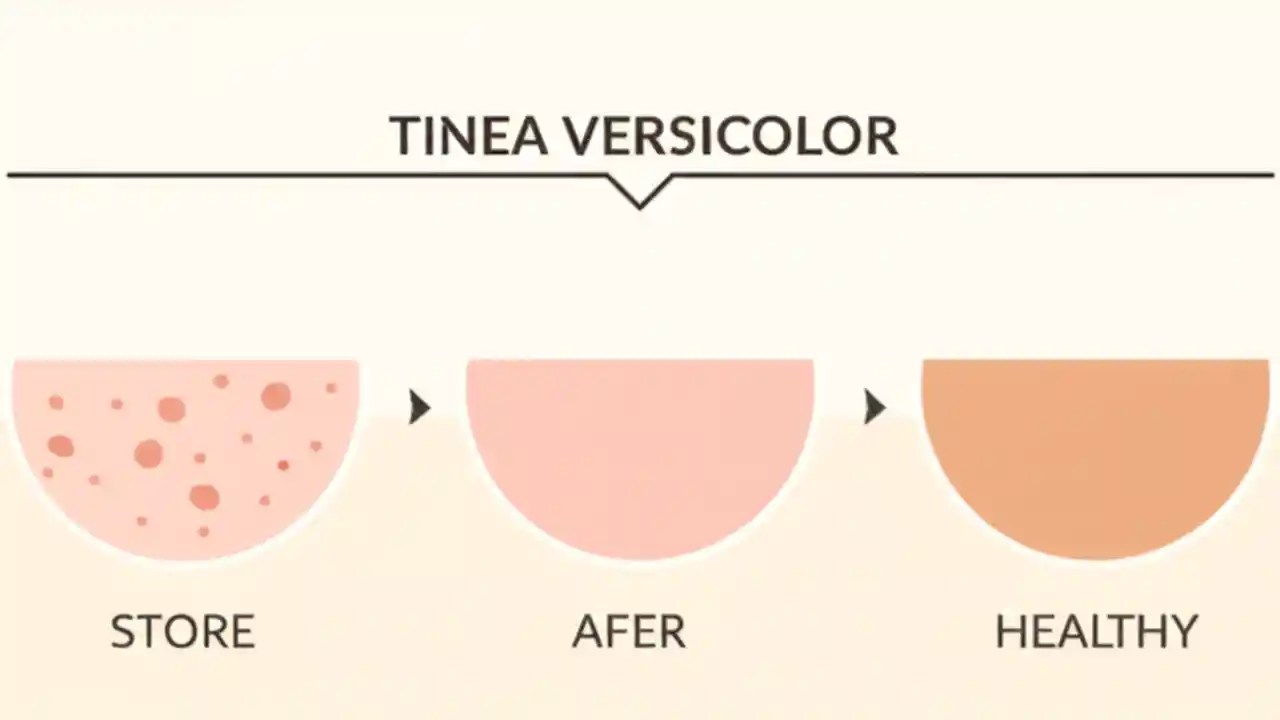 TINEA VERSICOLOR

STORE

AFER

HEALTHY