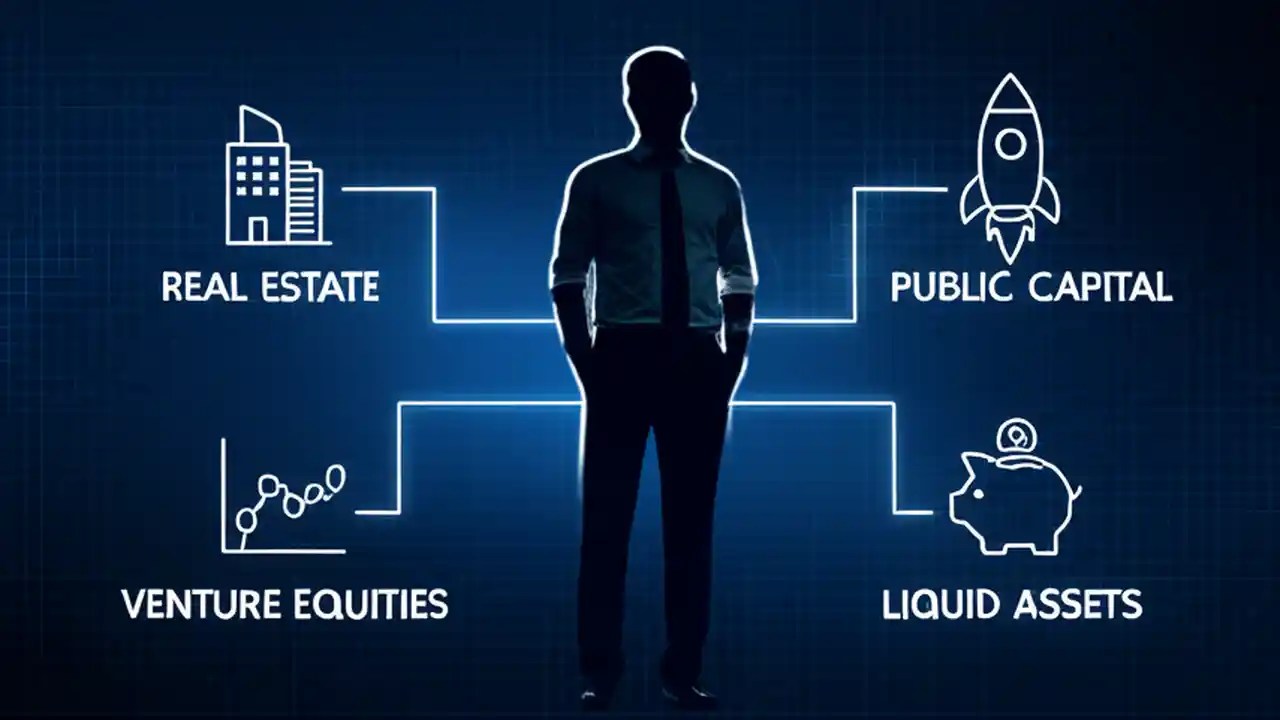 REAL ESTATE

PUBLIC CAPITAL

VENTURE EQUITIES

LIQUID ASSETS