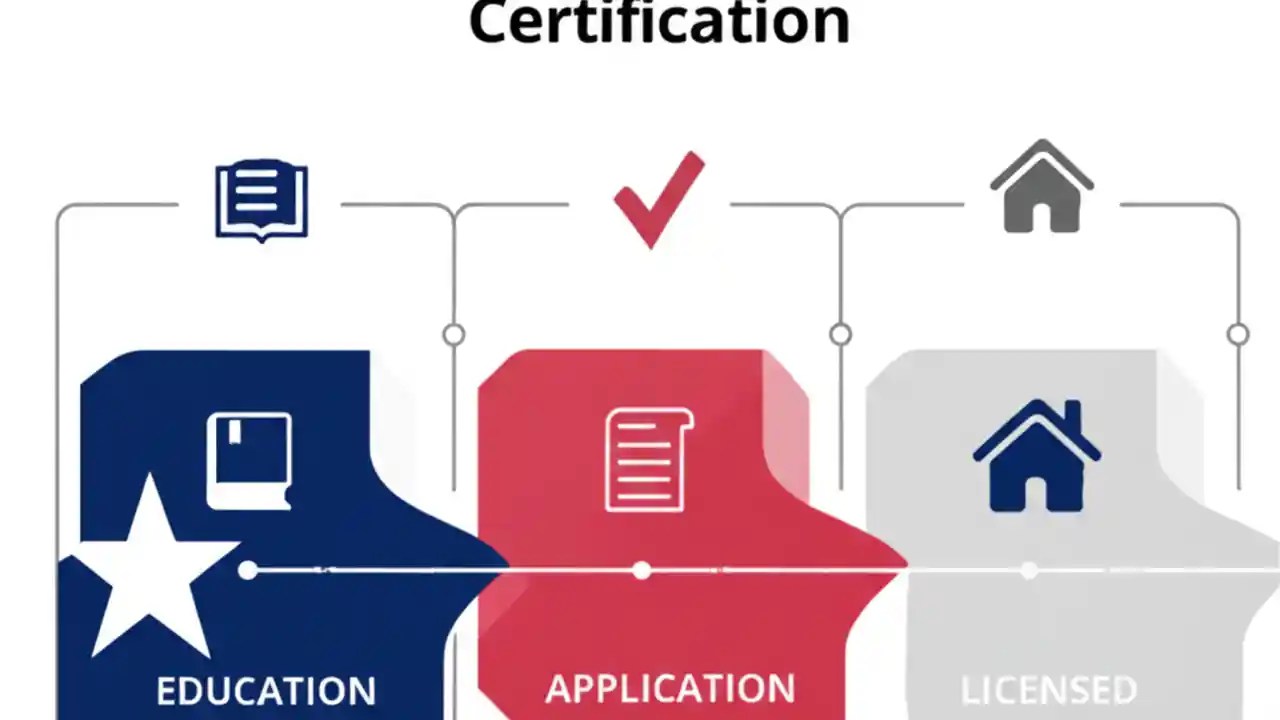 Certification

EDUCATION

APPLICATION

LICENSED