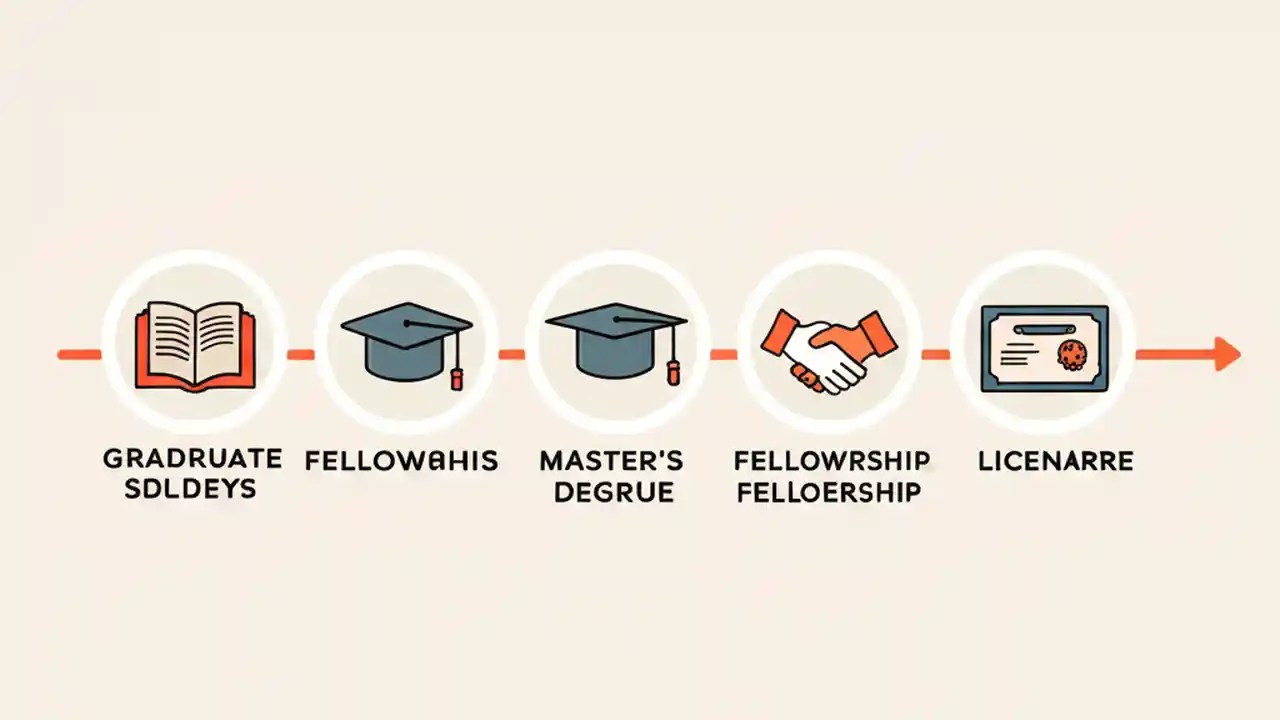 GRADRUATE SDLDEYS

FELLOWAHIS

MASTER'S DEGRUE

FELLOWRSHIP FELLOERSHIP

LICENARRE