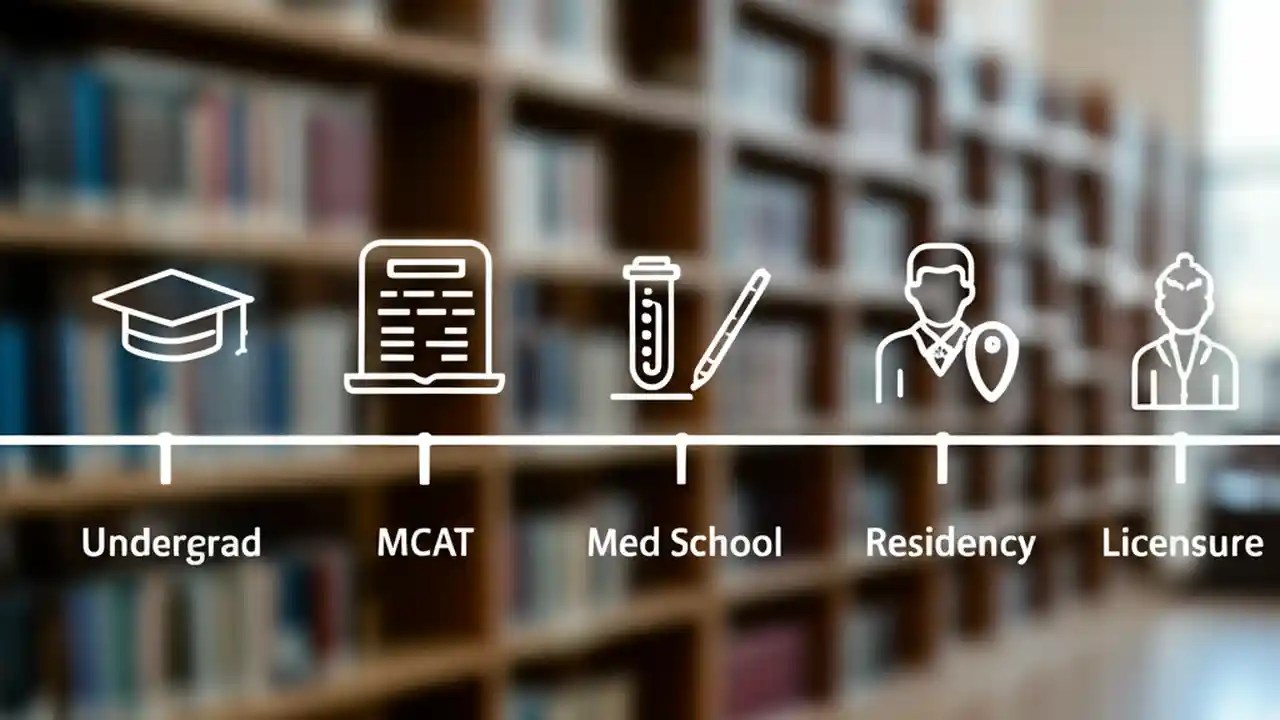 Undergrad MCAT Med School Residency Licensure