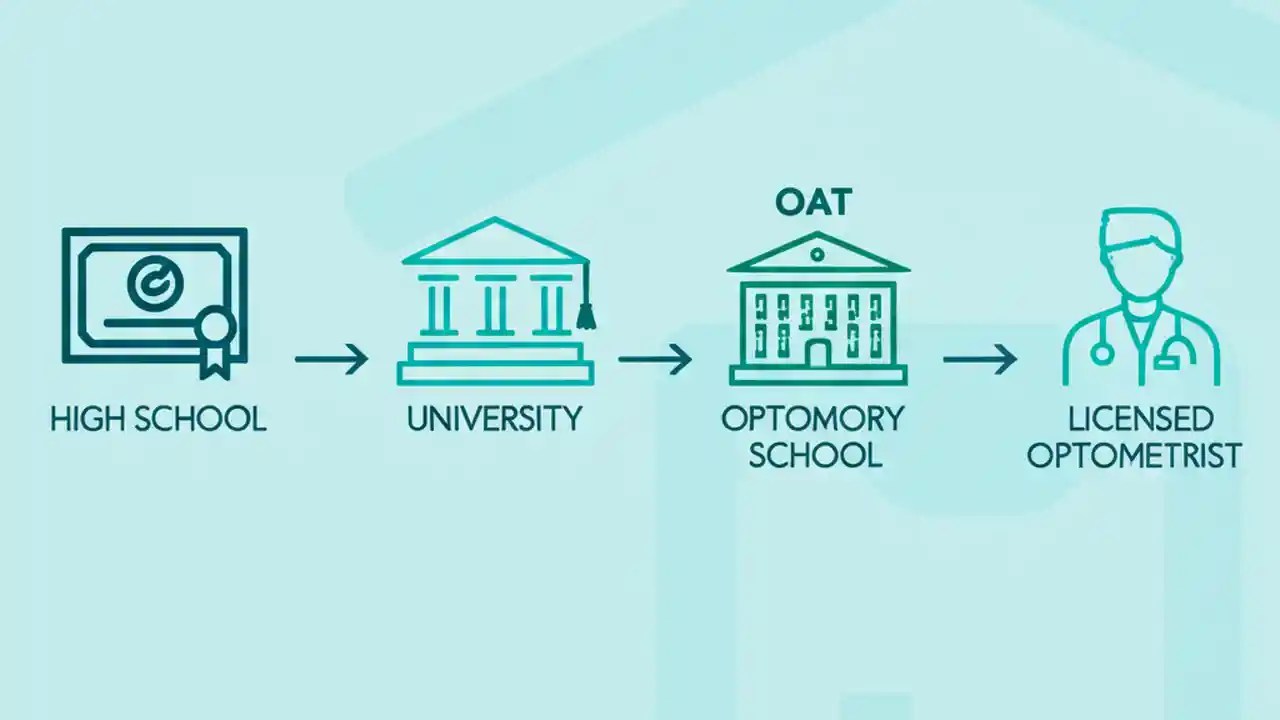 HIGH SCHOOL

UNIVERSITY

OAT

OPTOMORY SCHOOL

LICENSED OPTOMETRIST