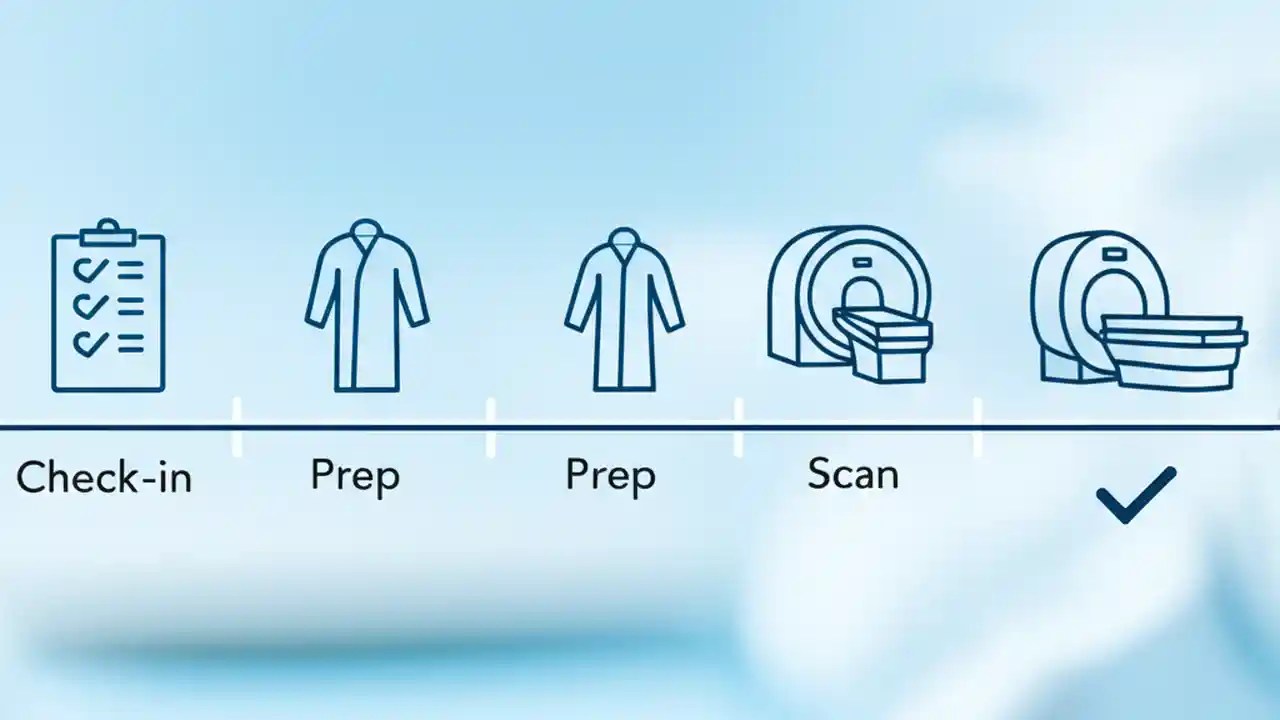 Check-in

Prep

Prep

Scan