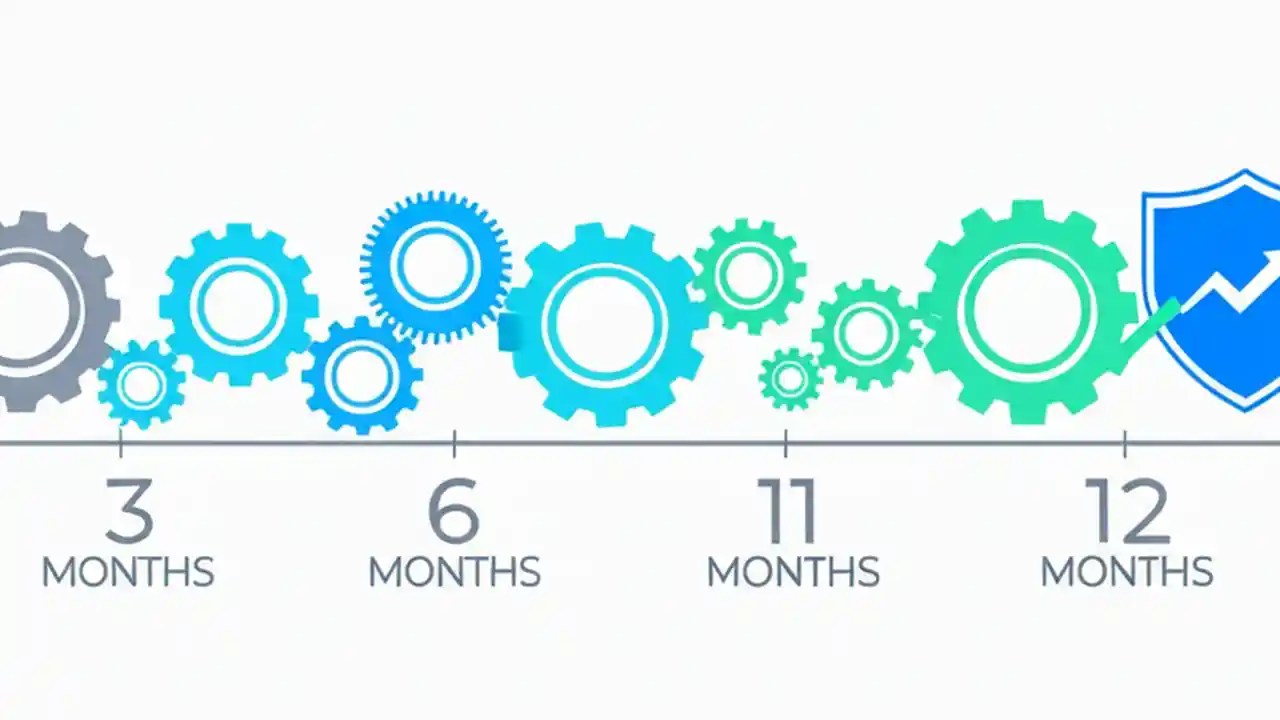 3
MONTHS

6
MONTHS

11
MONTHS

12
MONTHS