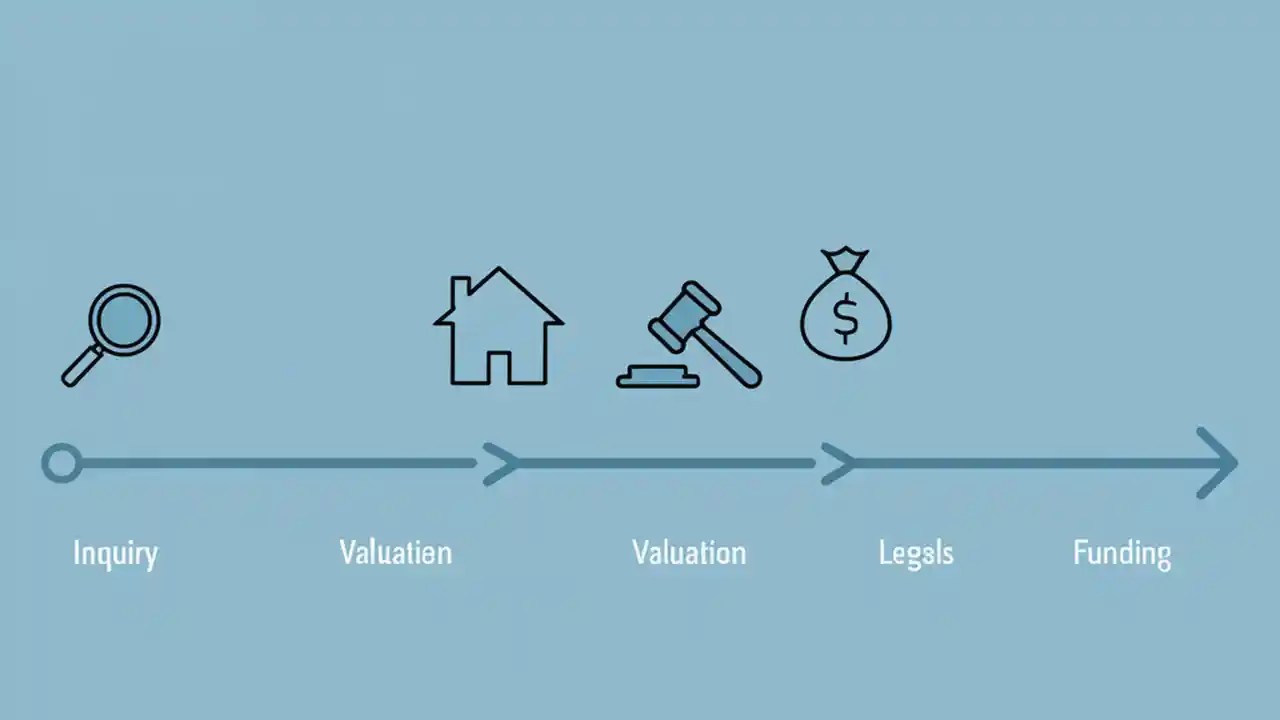 $

Inquiry Valuatien Valuation Legsls Funding