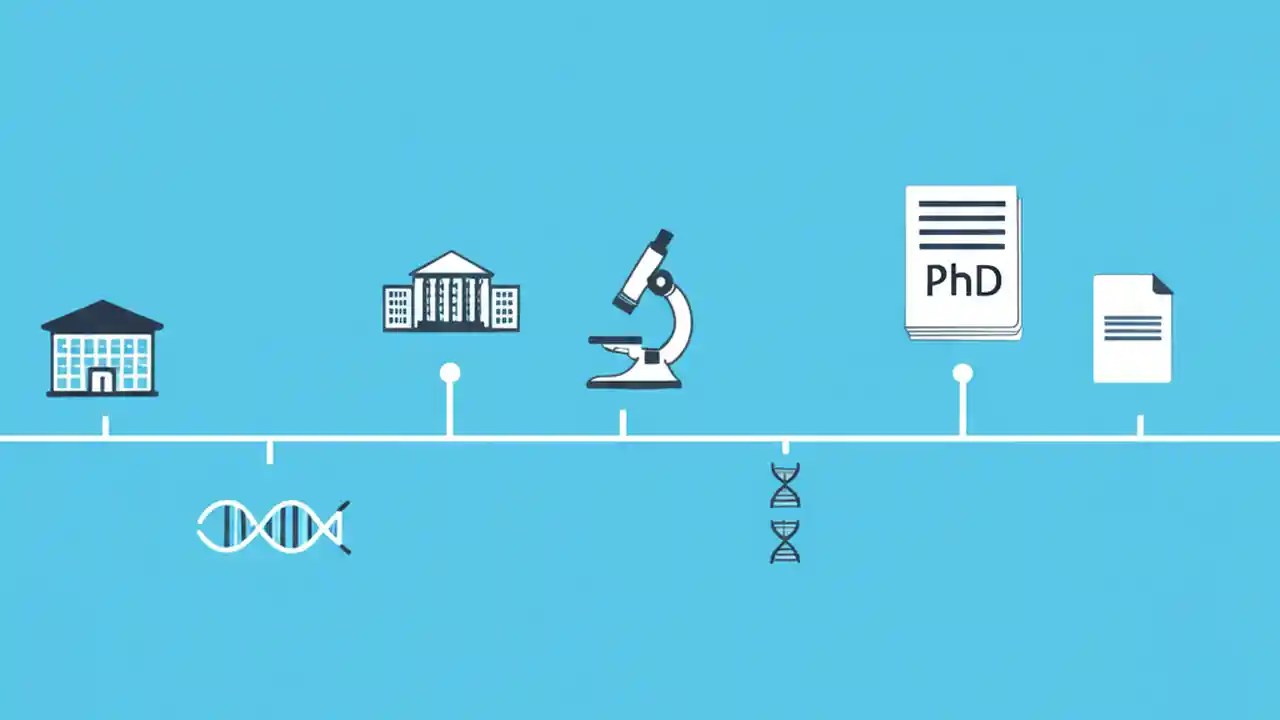 PhD