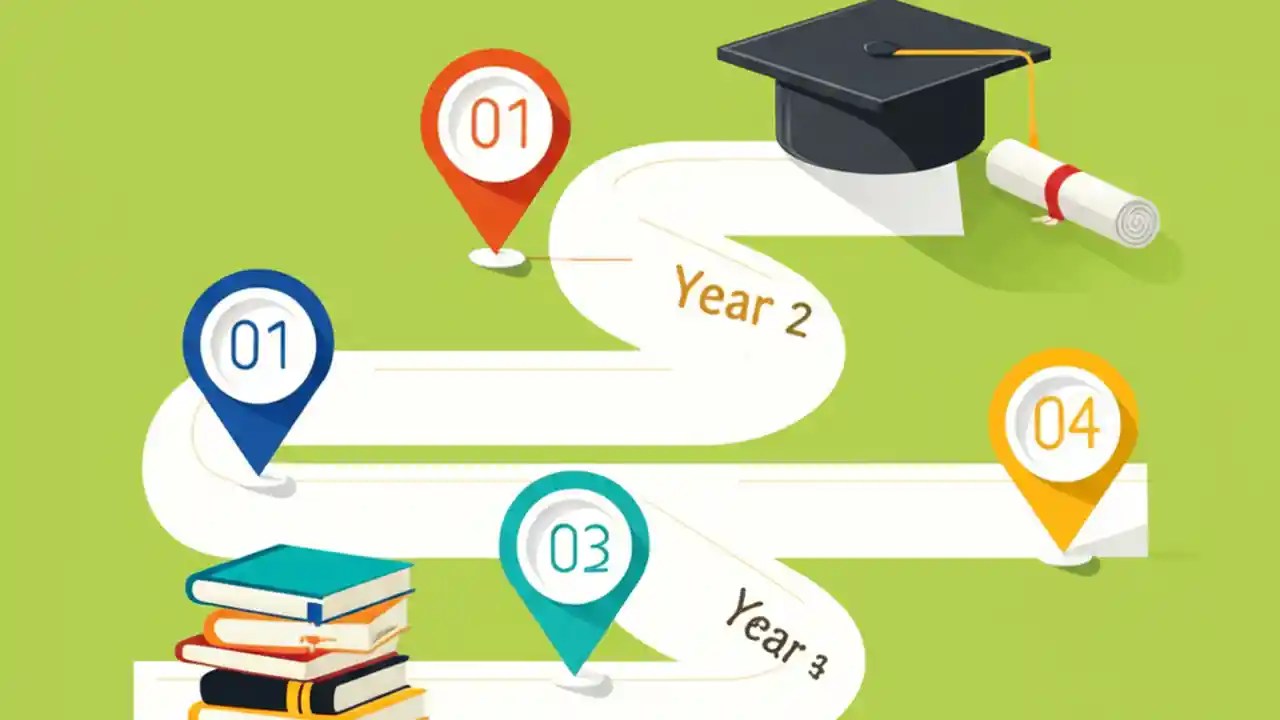 01

Year 2

01

04

03

Year 3