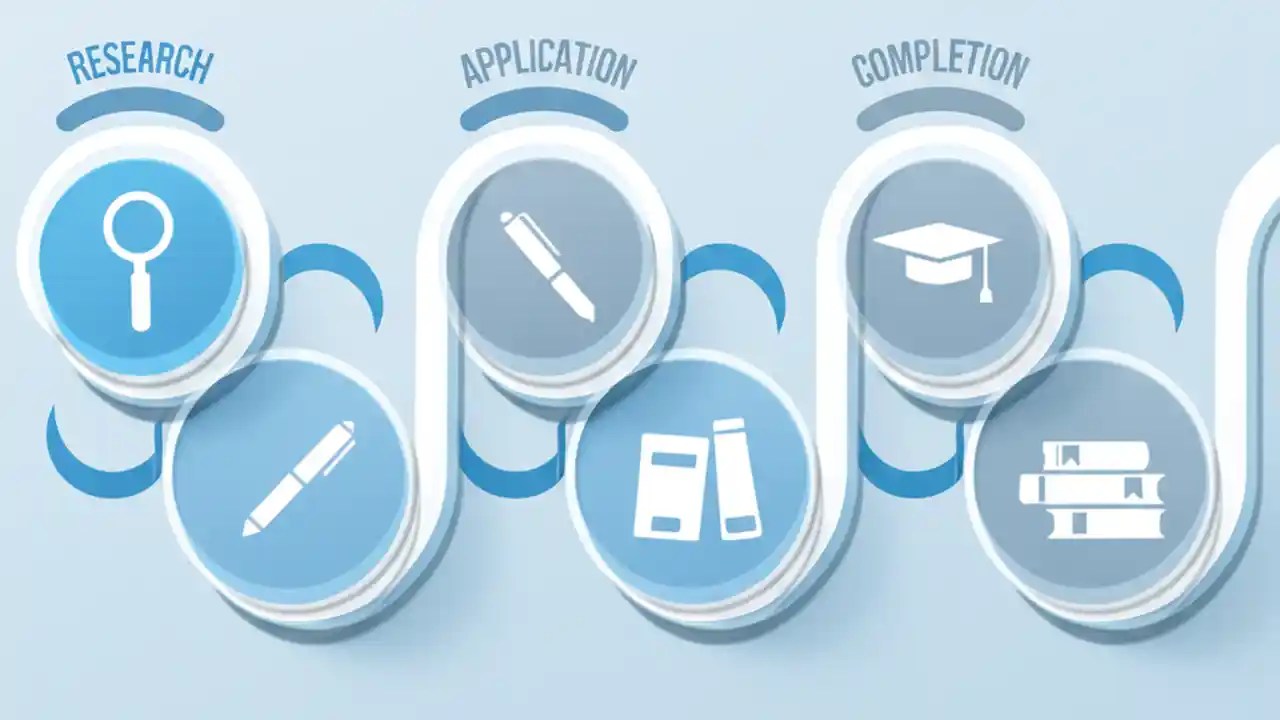 RESEARCH

APPLICATION

COMPLETION