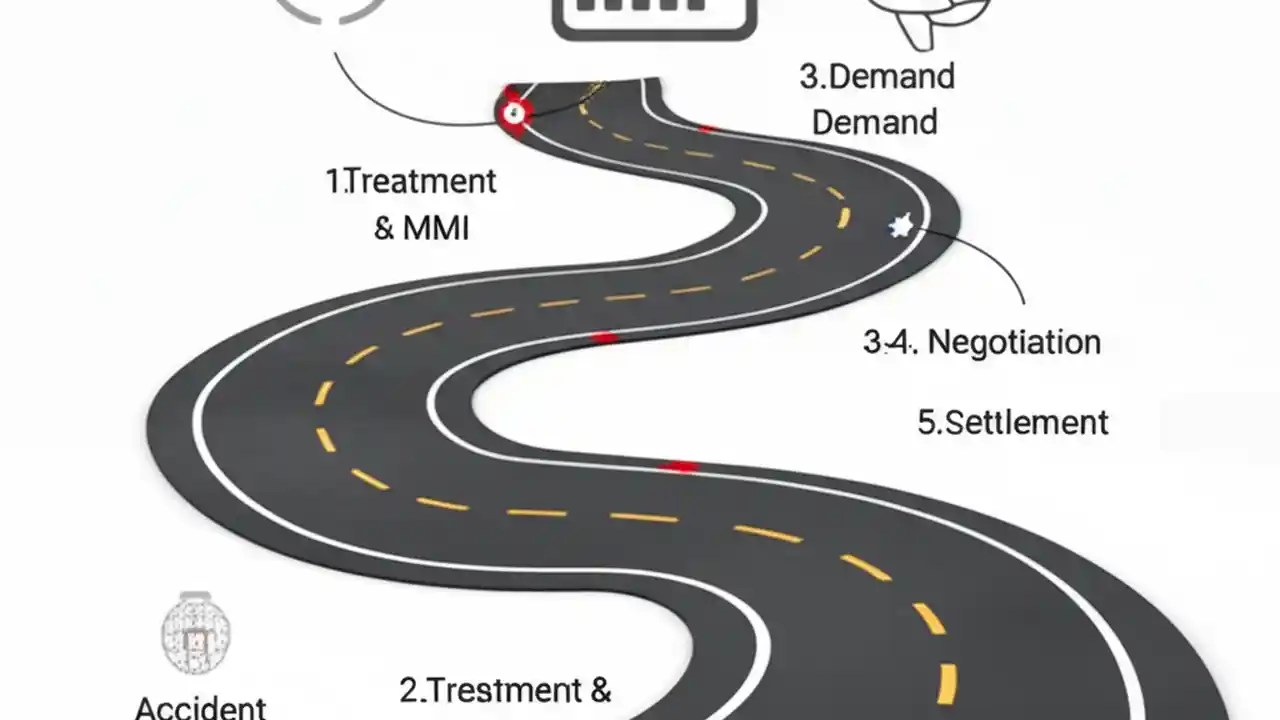 3.Demand Demand

1.Treatment & MMI

3.4. Negotiation

5.Settlement

Accident

2.Trestment &