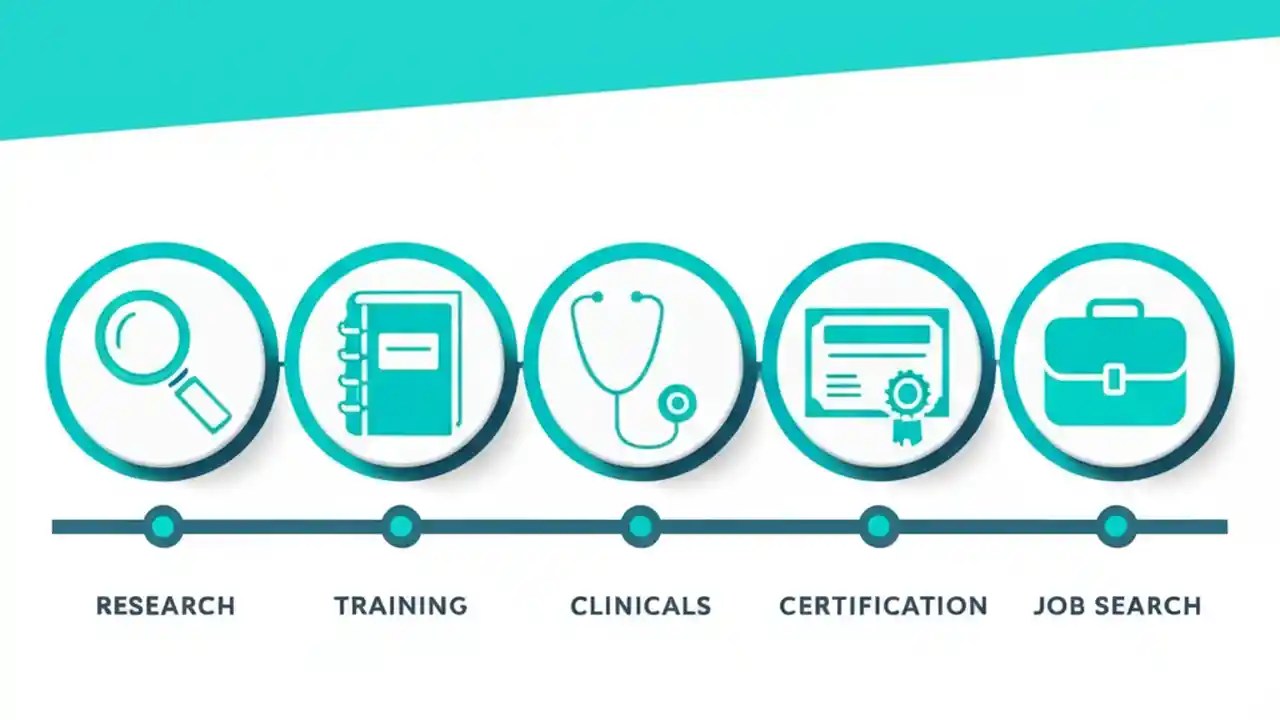 RESEARCH TRAINING CLINICALS CERTIFICATION JOB SEARCH