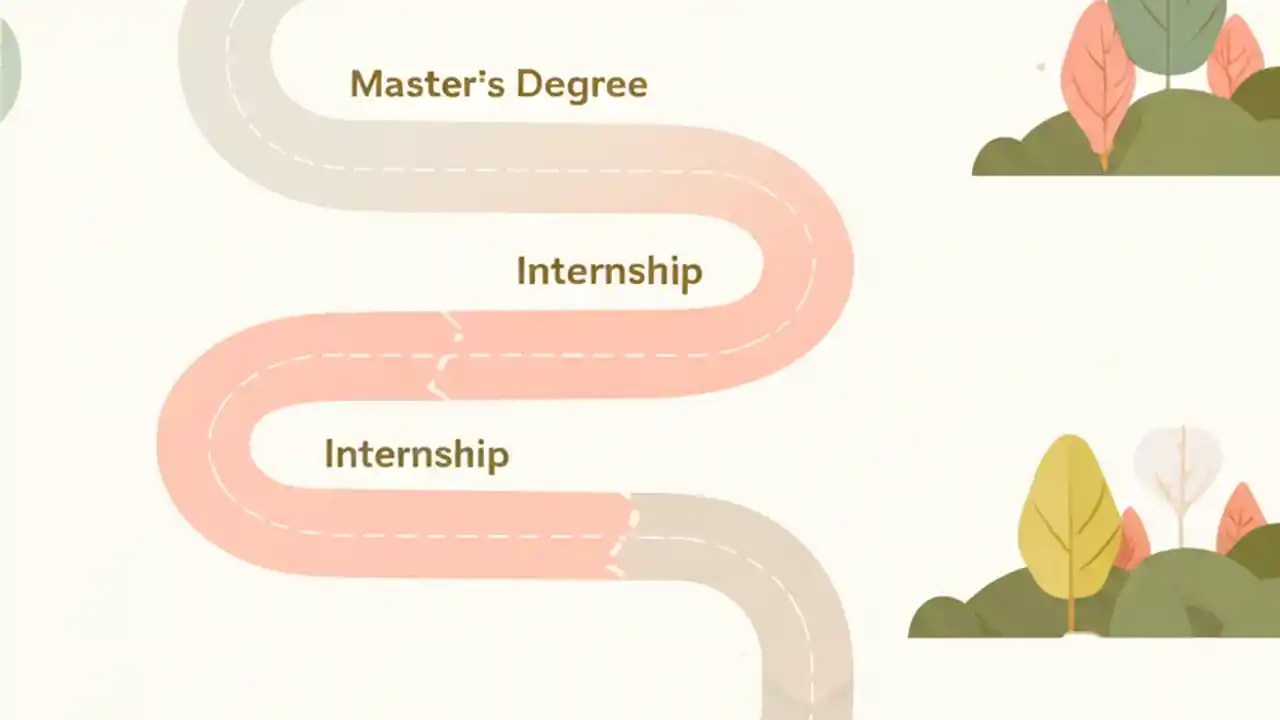 Master's Degree

Internship

Internship