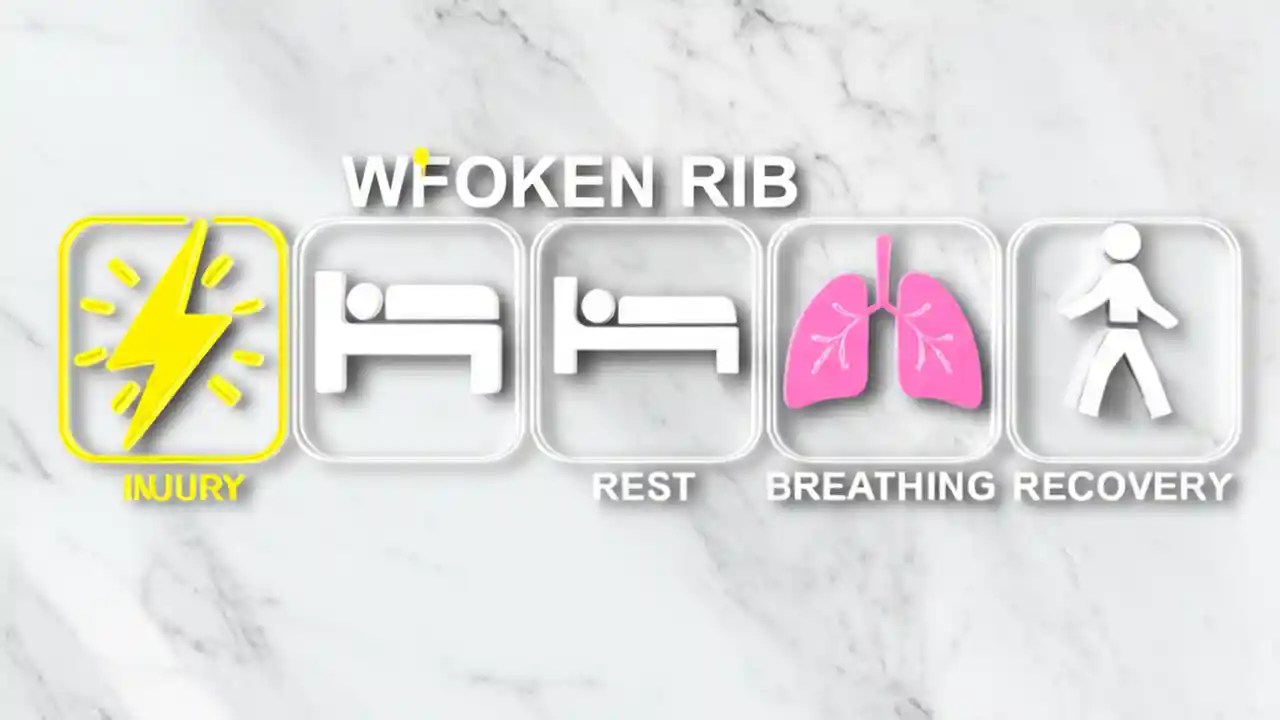 WFOKEN RIB

INJURY

REST

BREATHING

RECOVERY