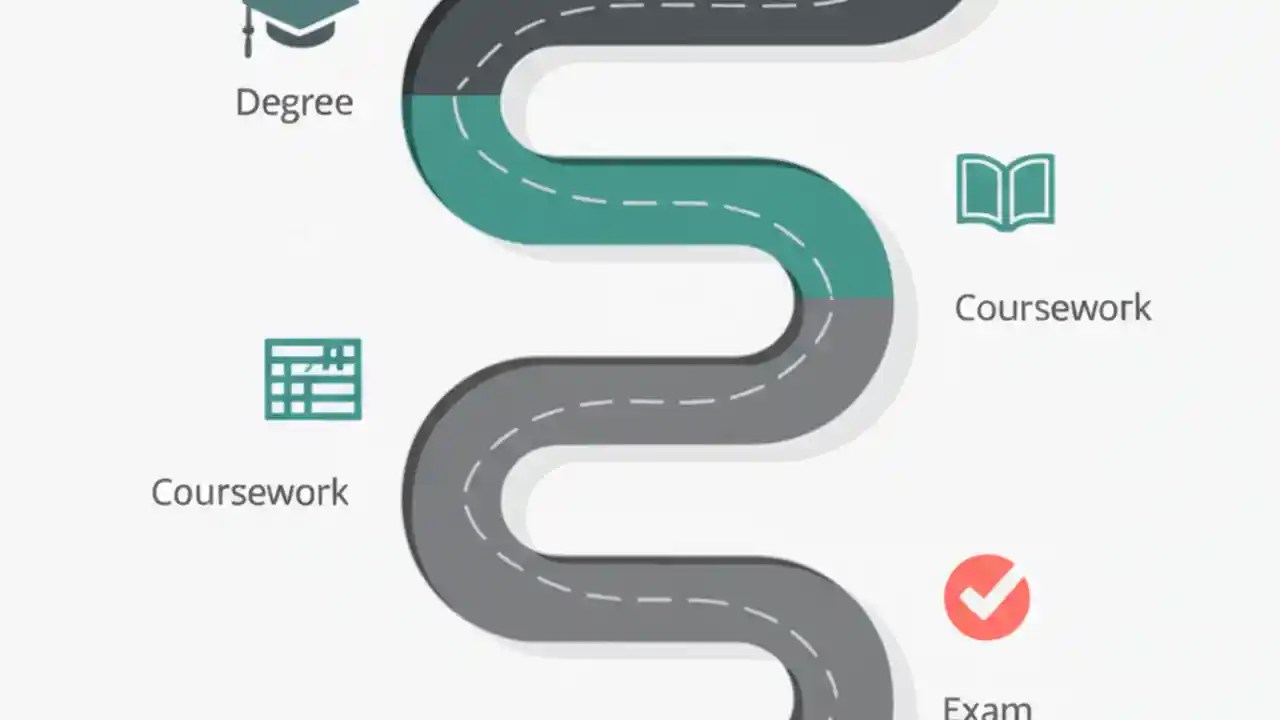 Degree

Coursework

Coursework

Exam