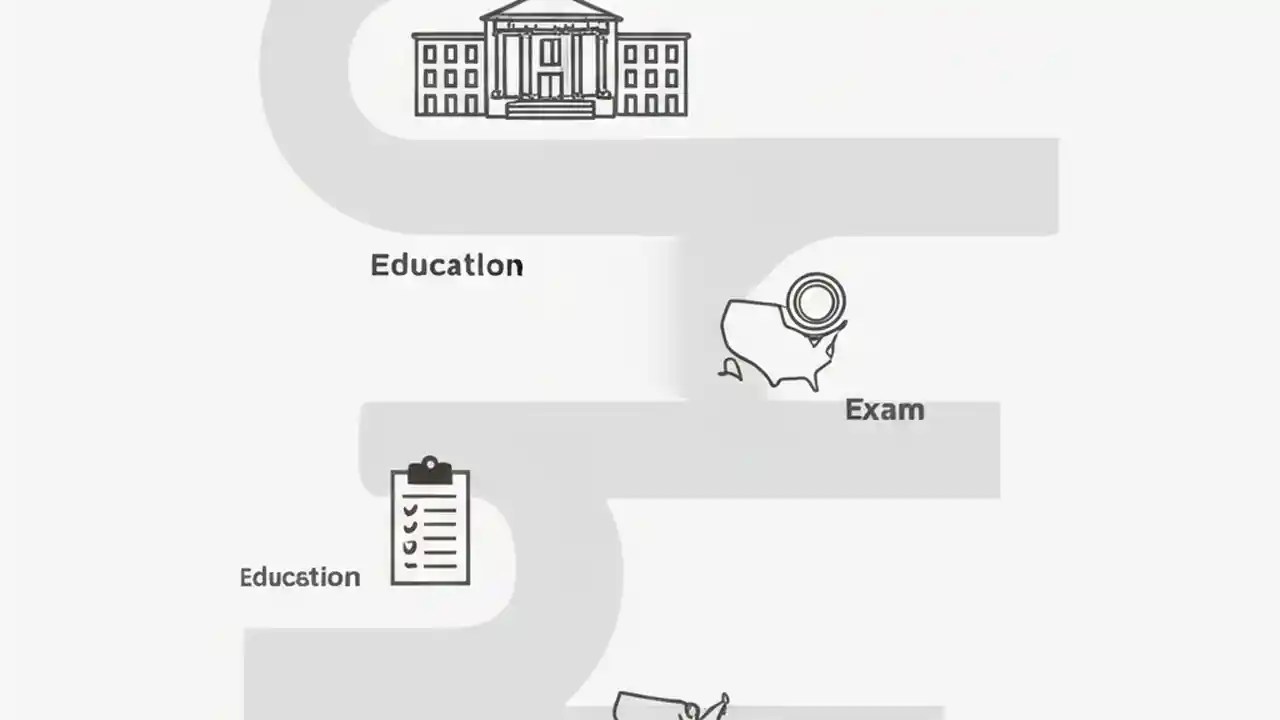 Education

Exam

Education