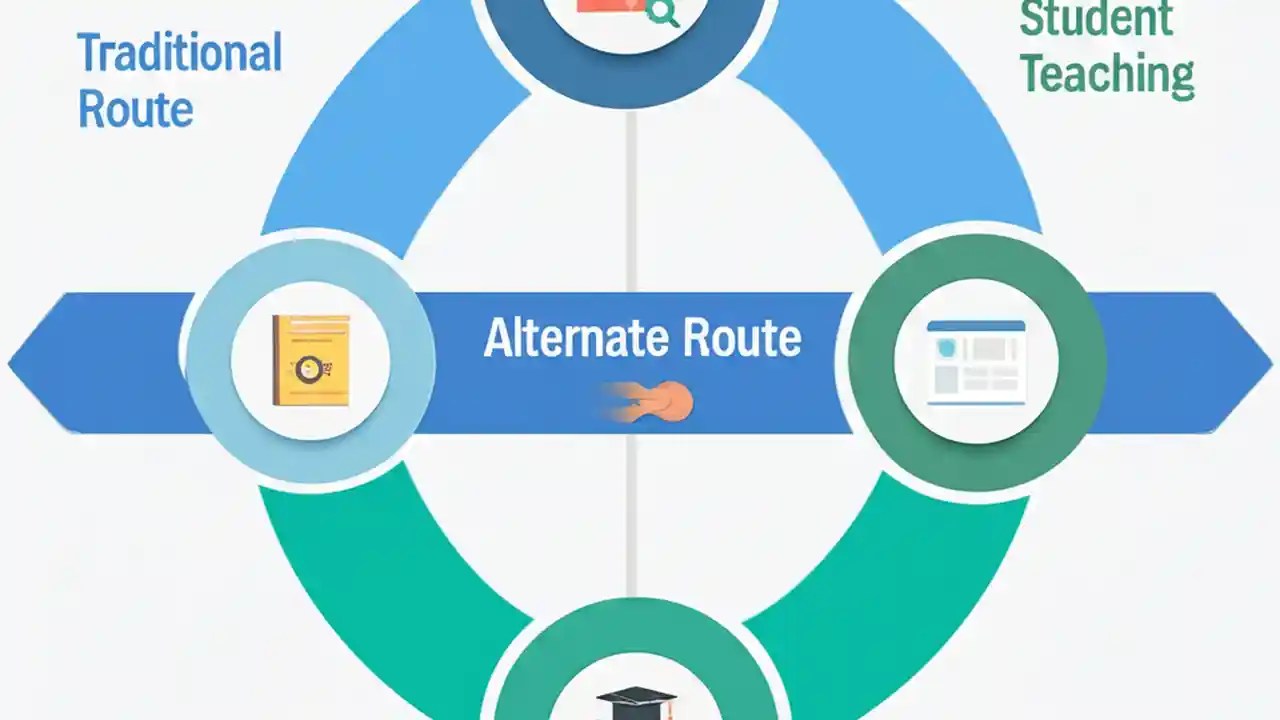 Traditional Route

Student Teaching

Alternate Route