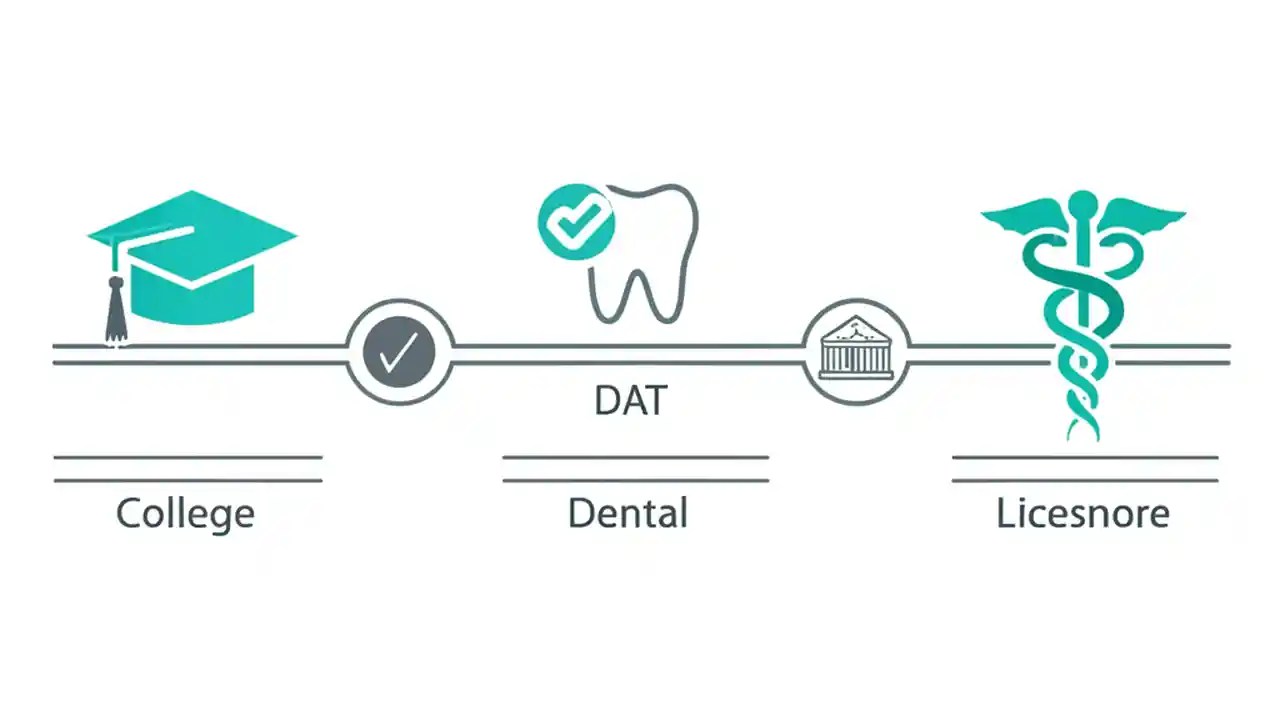 DAT

College

Dental

Licesnore