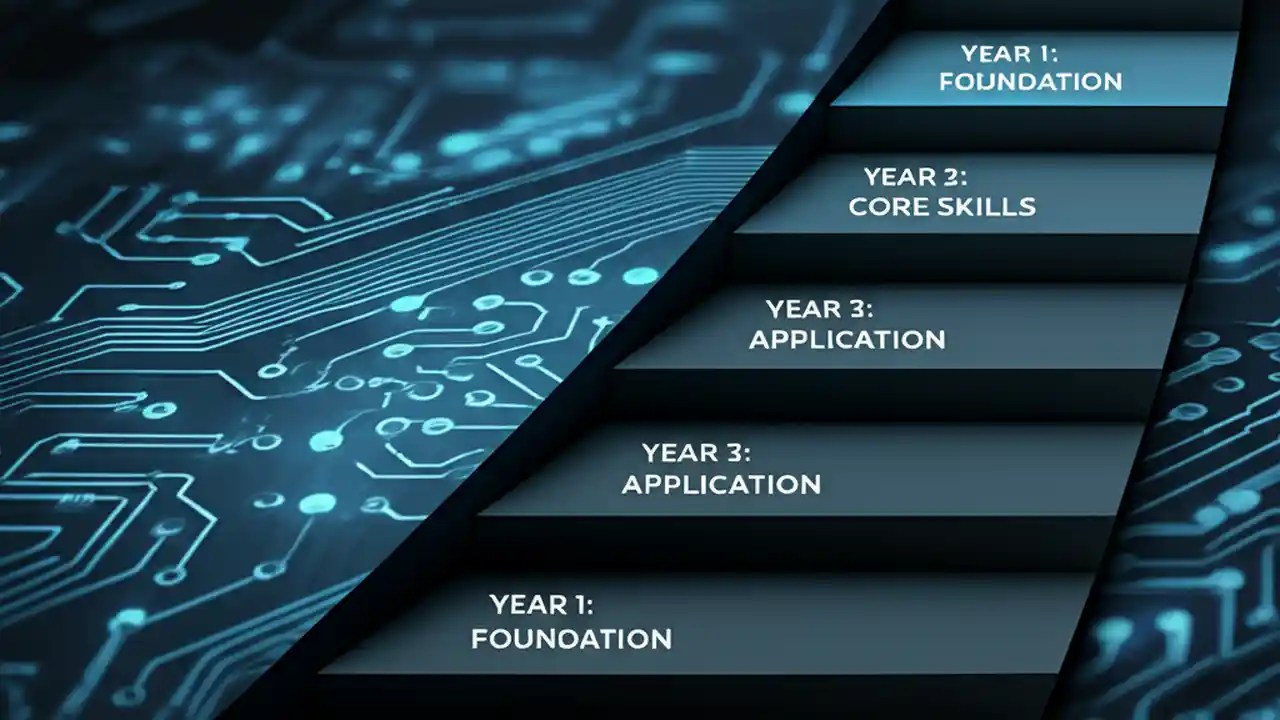 YEAR 1:
FOUNDATION

YEAR 2:
CORE SKILLS

YEAR 3:
APPLICATION

YEAR 3:
APPLICATION

YEAR 1:
FOUNOATION