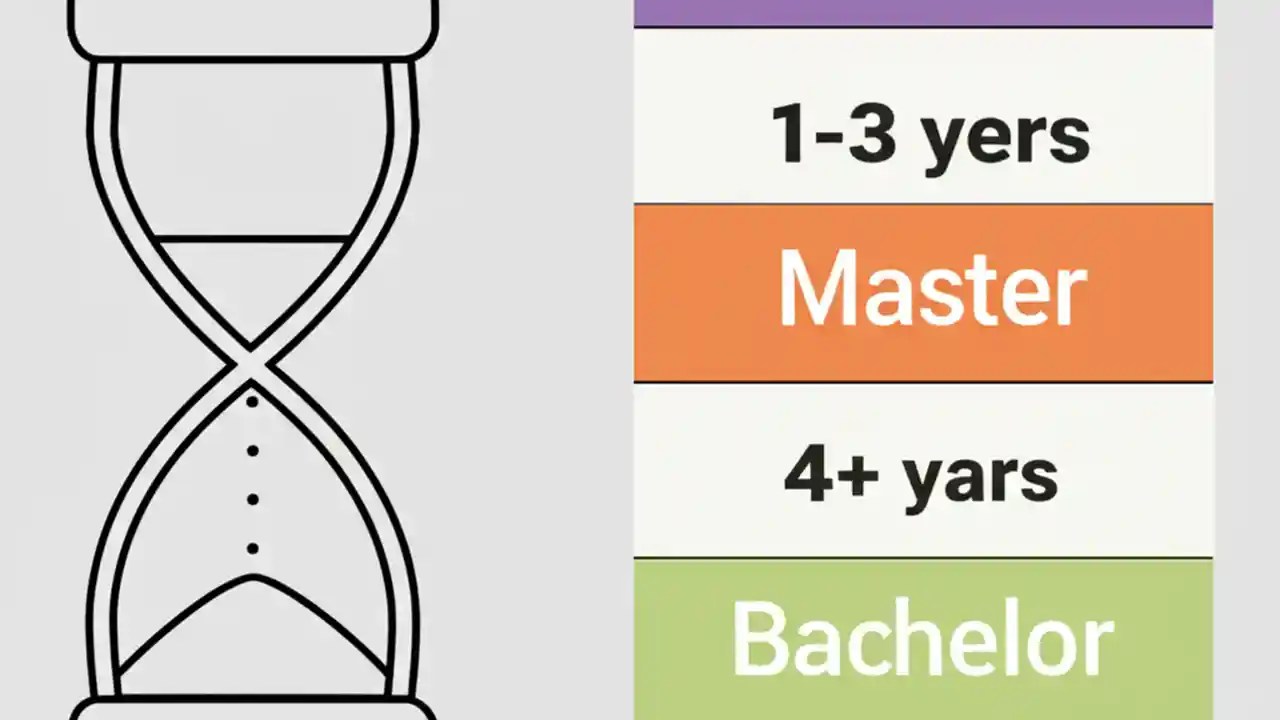 1-3 yers

Master

4+ yars

Bachelor