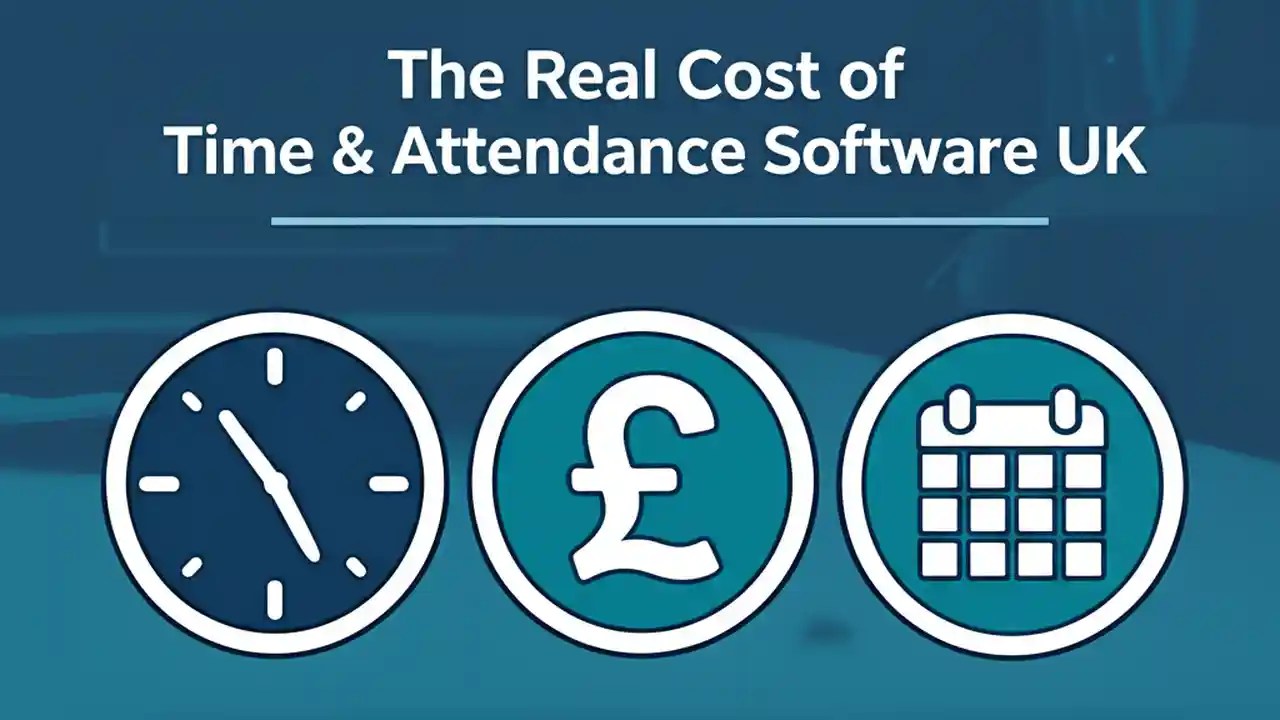 The Real Cost of
Time & Attendance Software UK

£