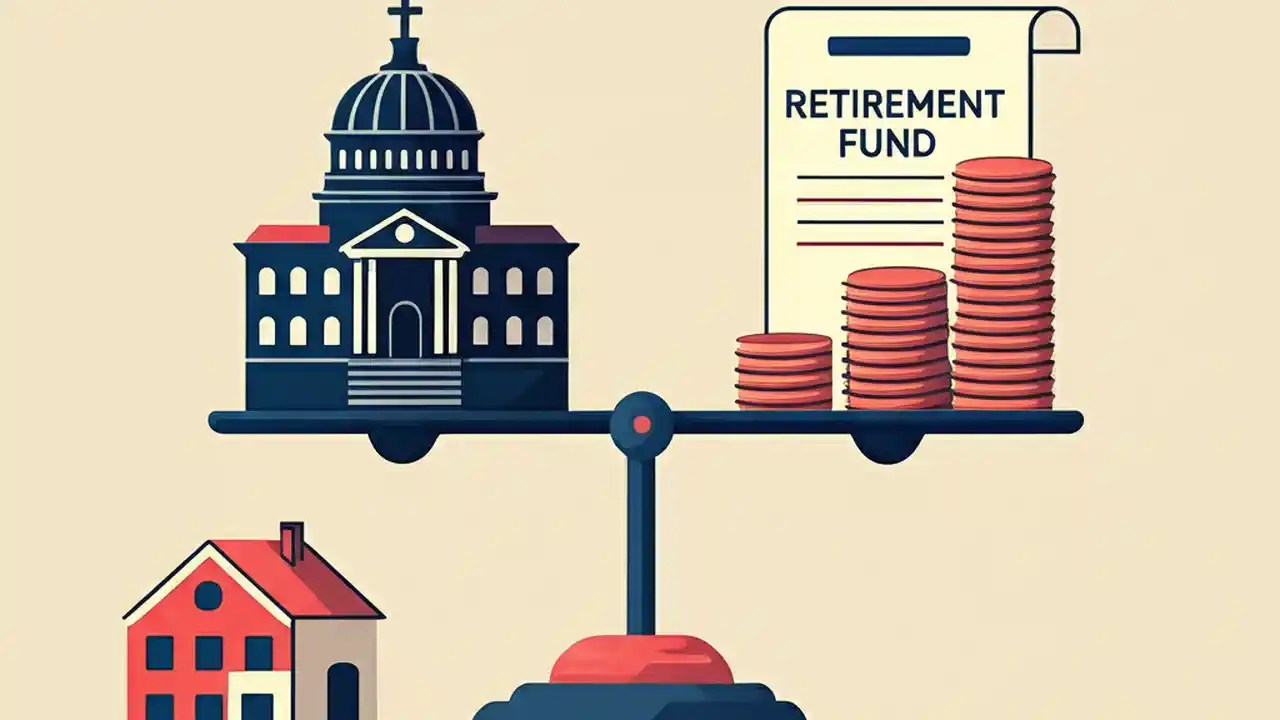 RETIREMENT FUND