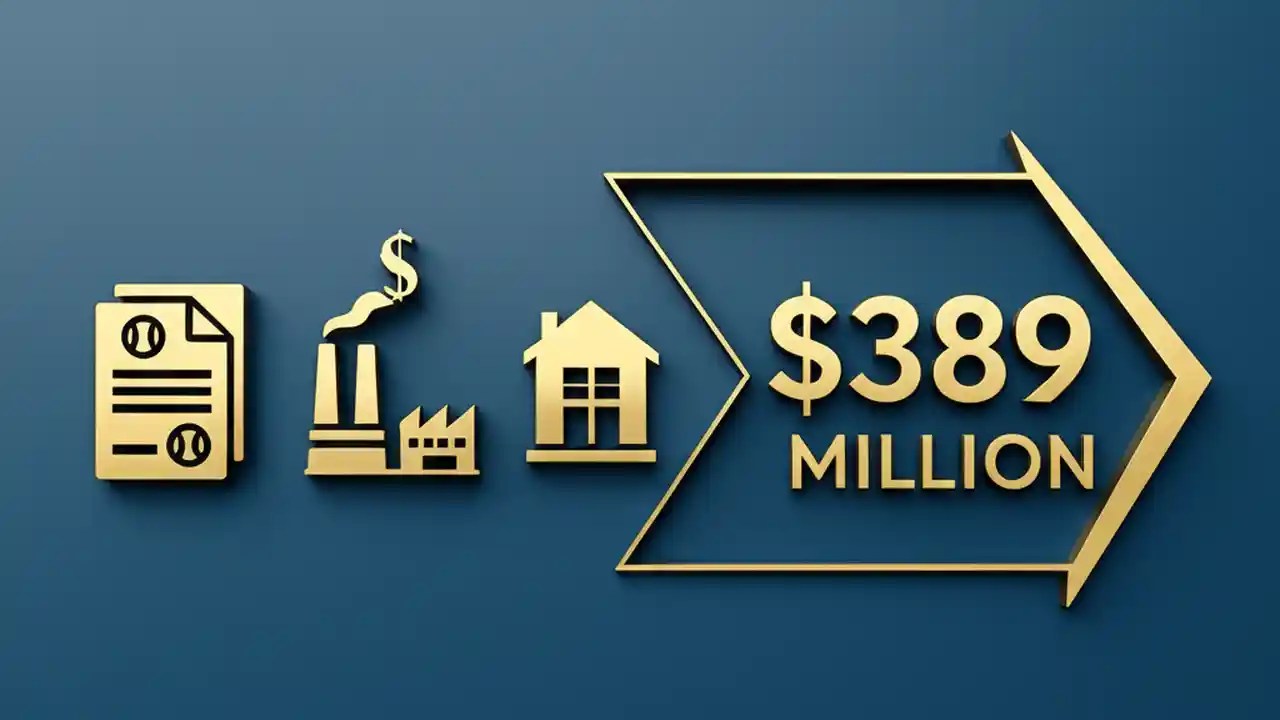 $

$389
MILLION