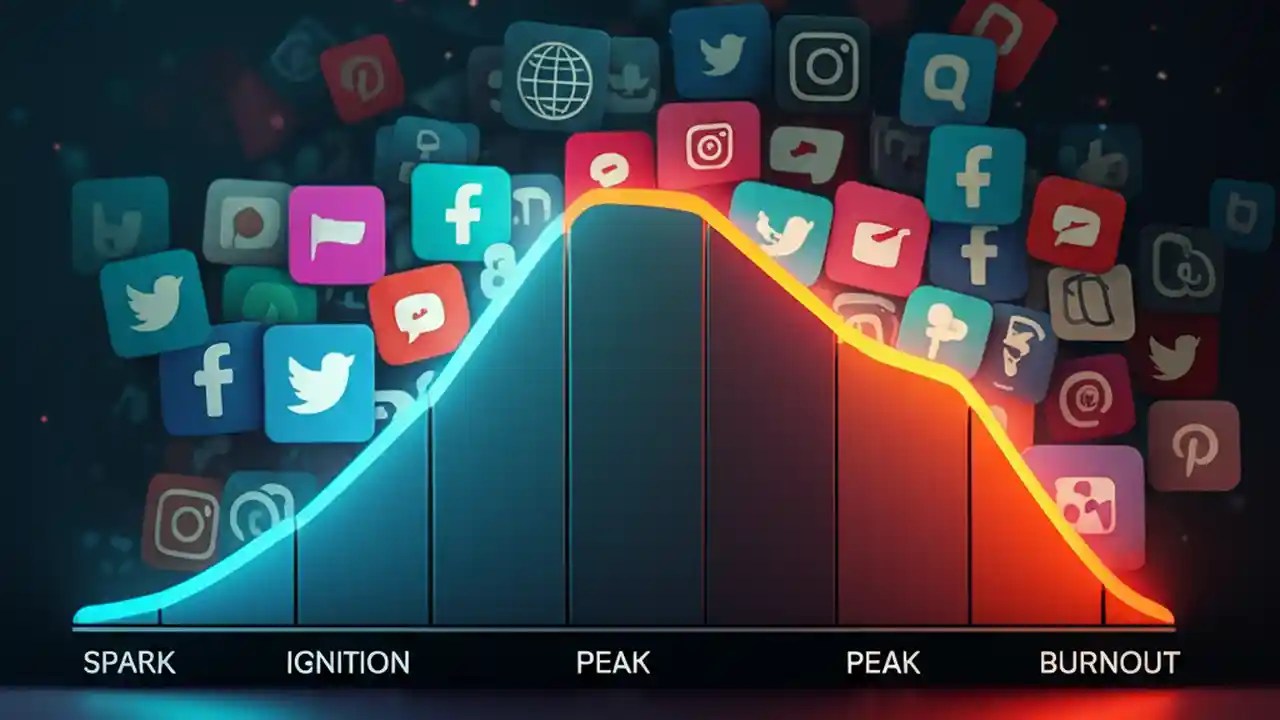 SPARK IGNITION PEAK PEAK BURNOUT