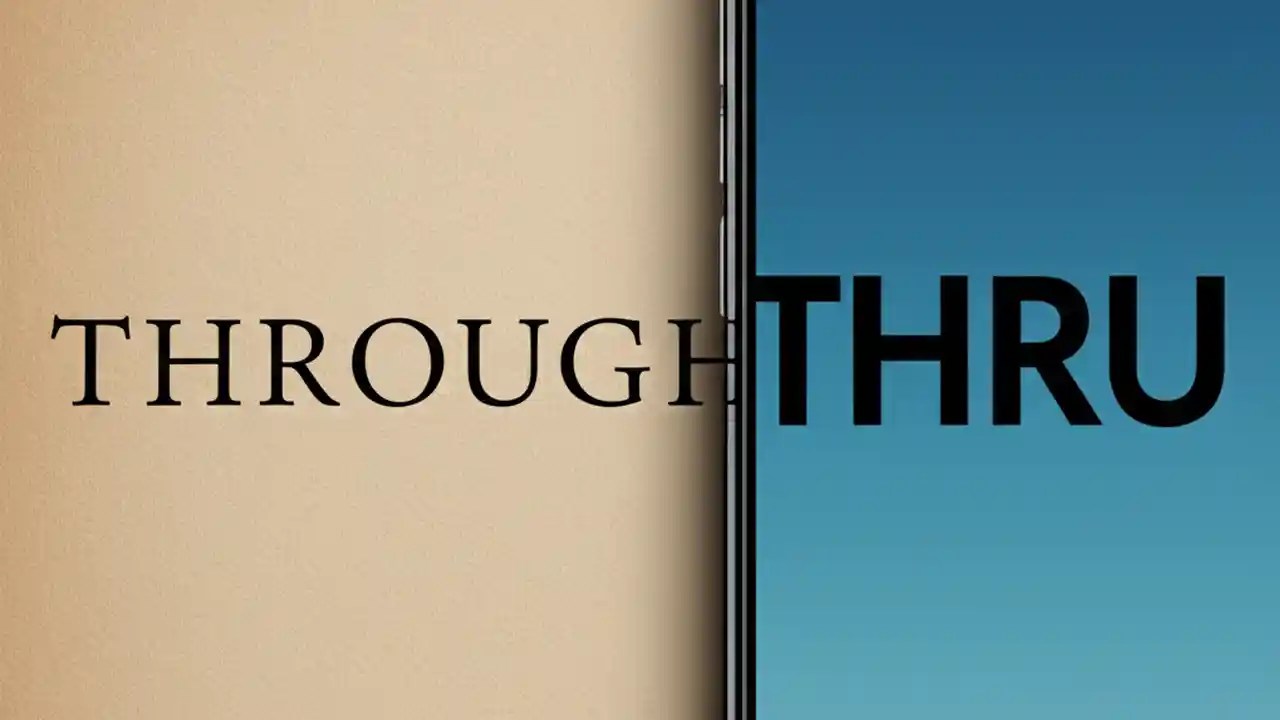 THROUGH THRU