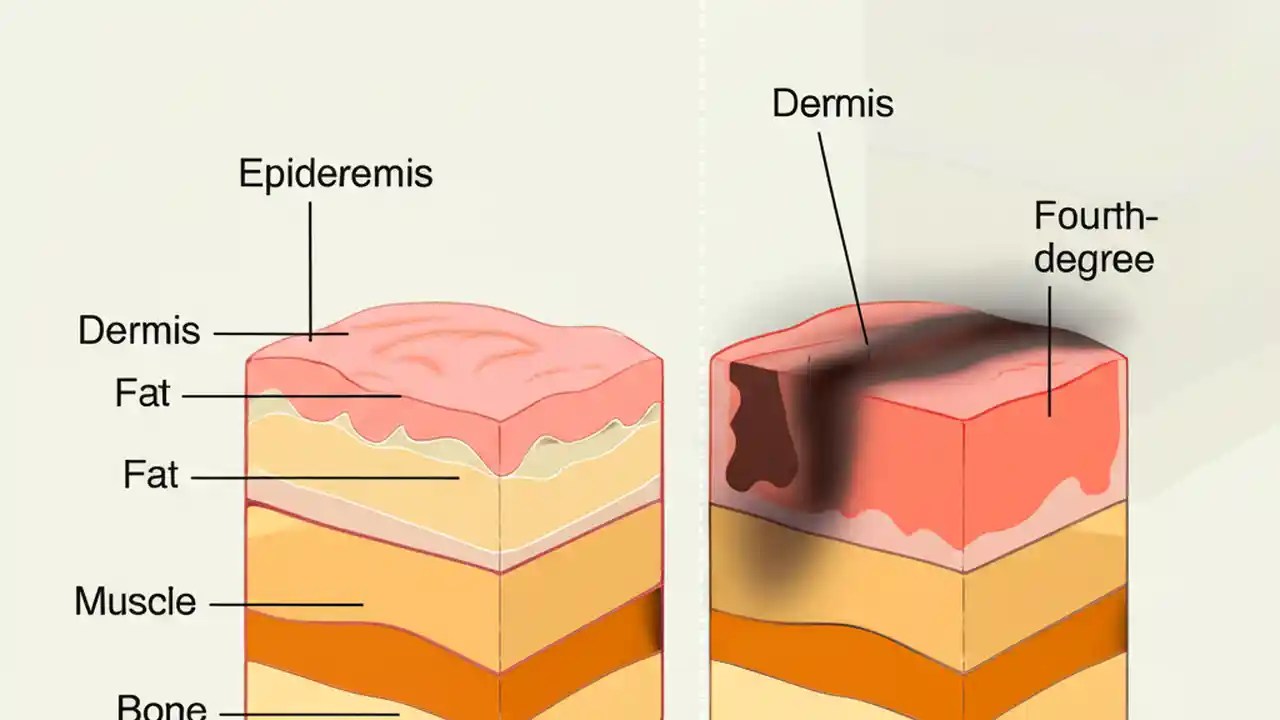 Epideremis

Dermis

Fat

Fat

Muscle

Bone

Dermis

Fourth-degree