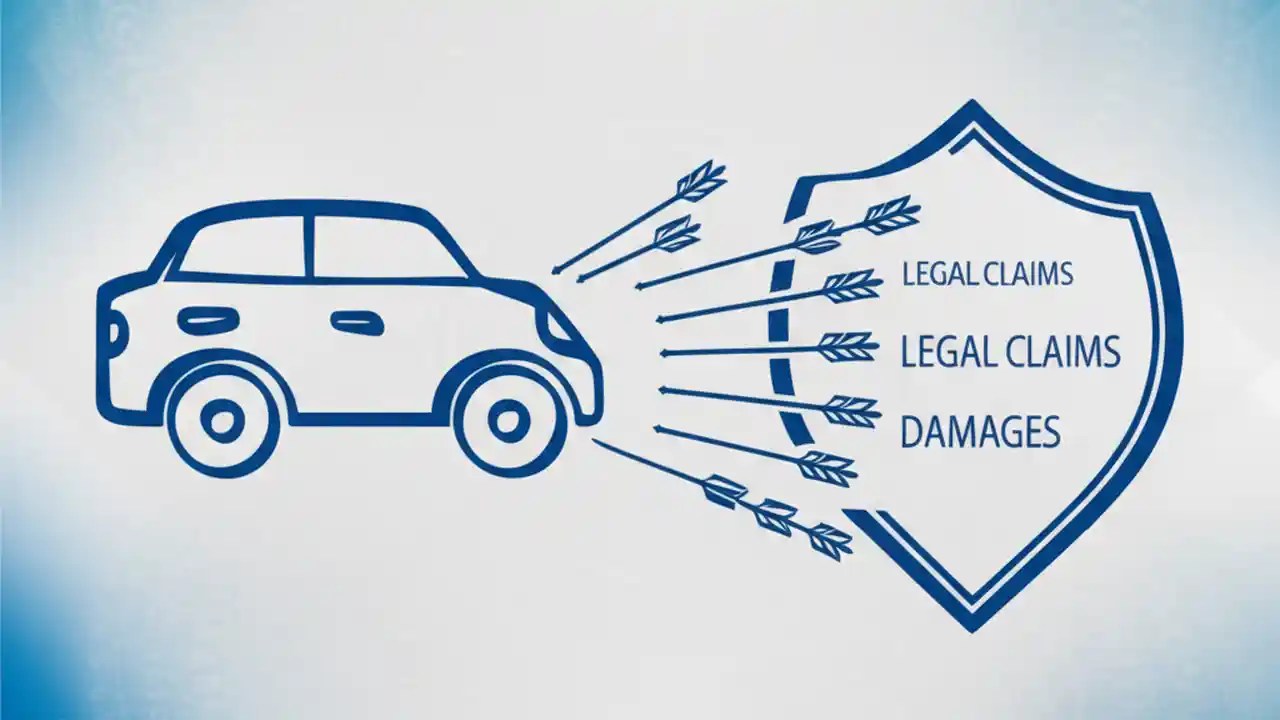 LEGAL CLAIMS

LEGAL CLAIMS

DAMAGES