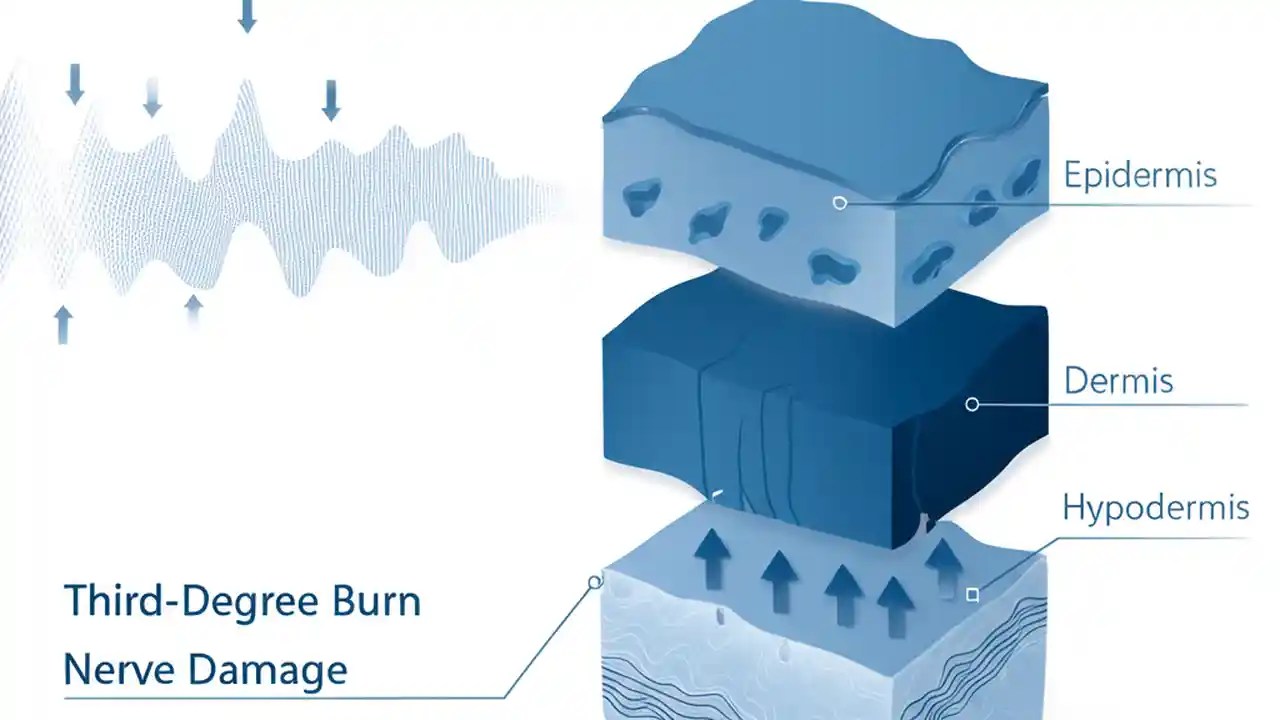 Epidermis

Dermis

Hypodermis

Third-Degree Burn

Nerve Damage