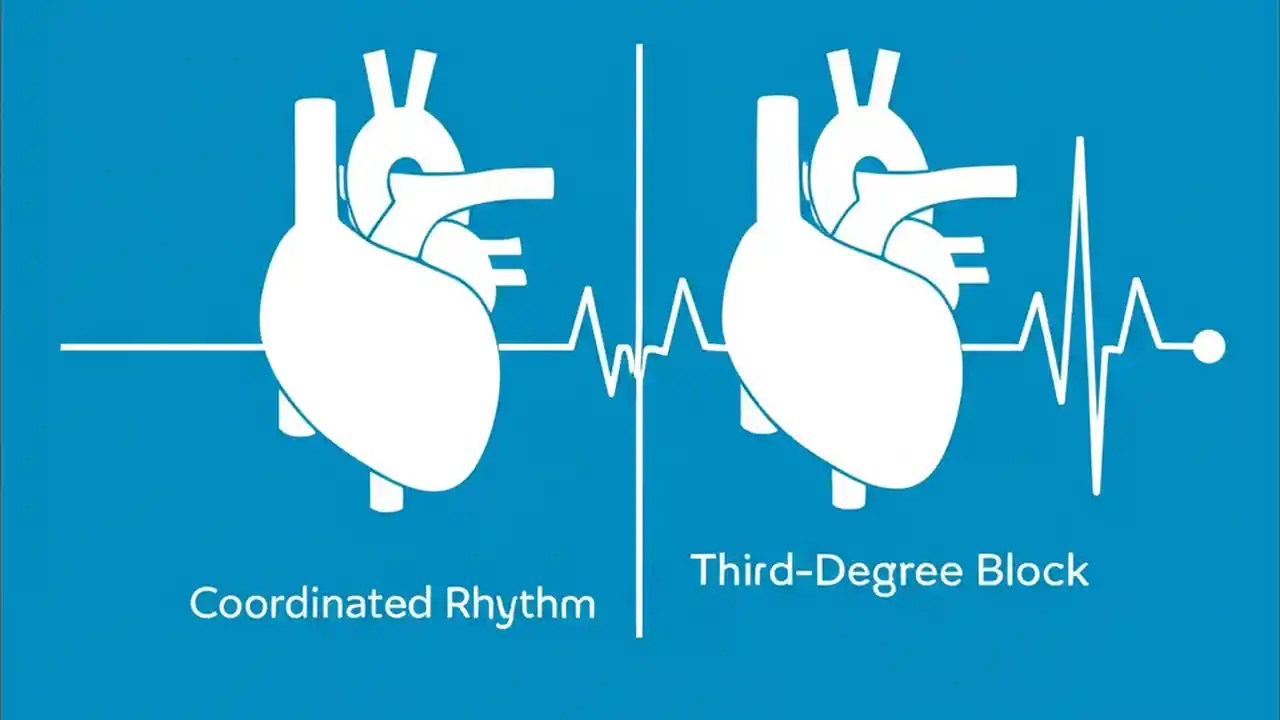 Coordinated Rhythm

Third-Degree Block