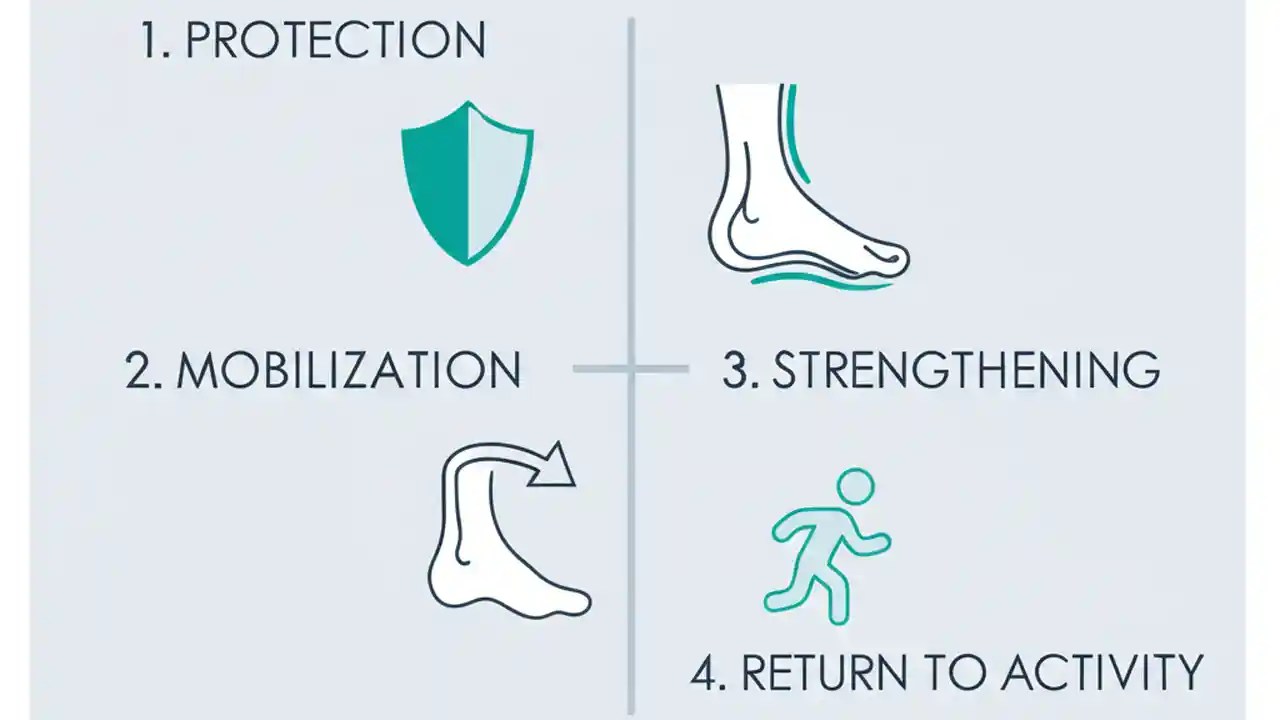 1. PROTECTION

2. MOBILIZATION

3. STRENGTHENING

4. RETURN TO ACTIVITY