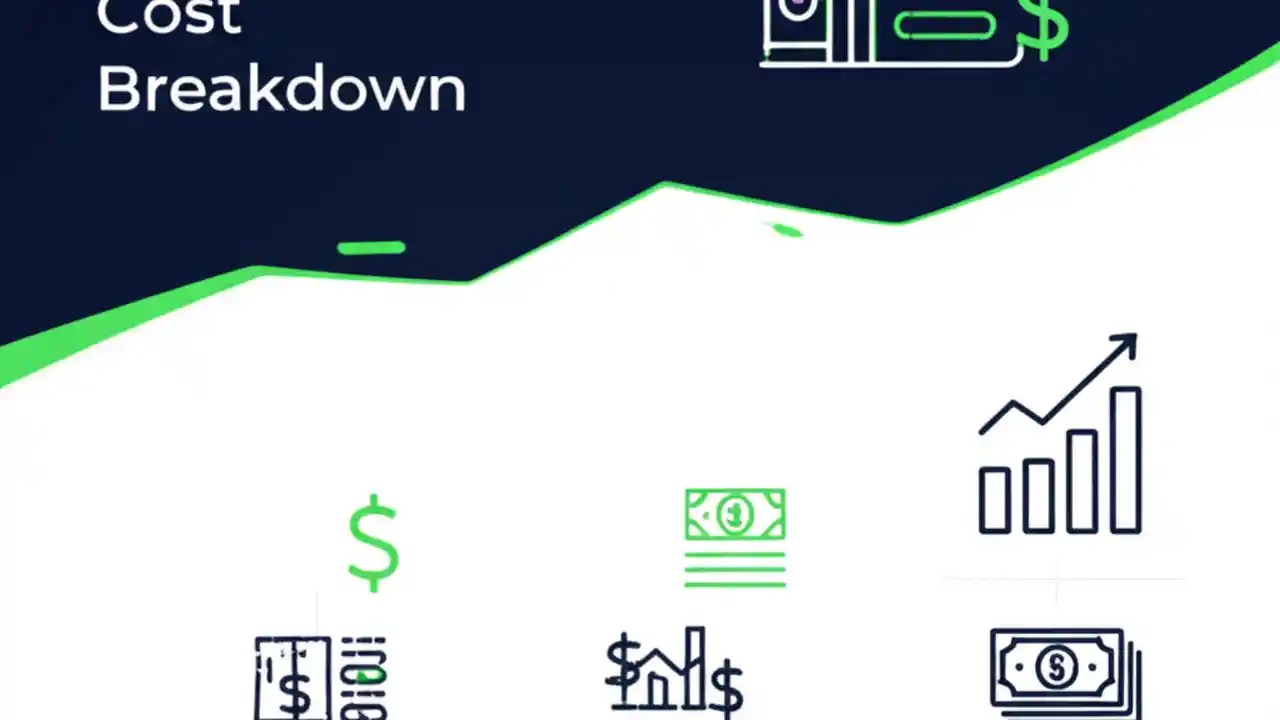 Cost Breakdown