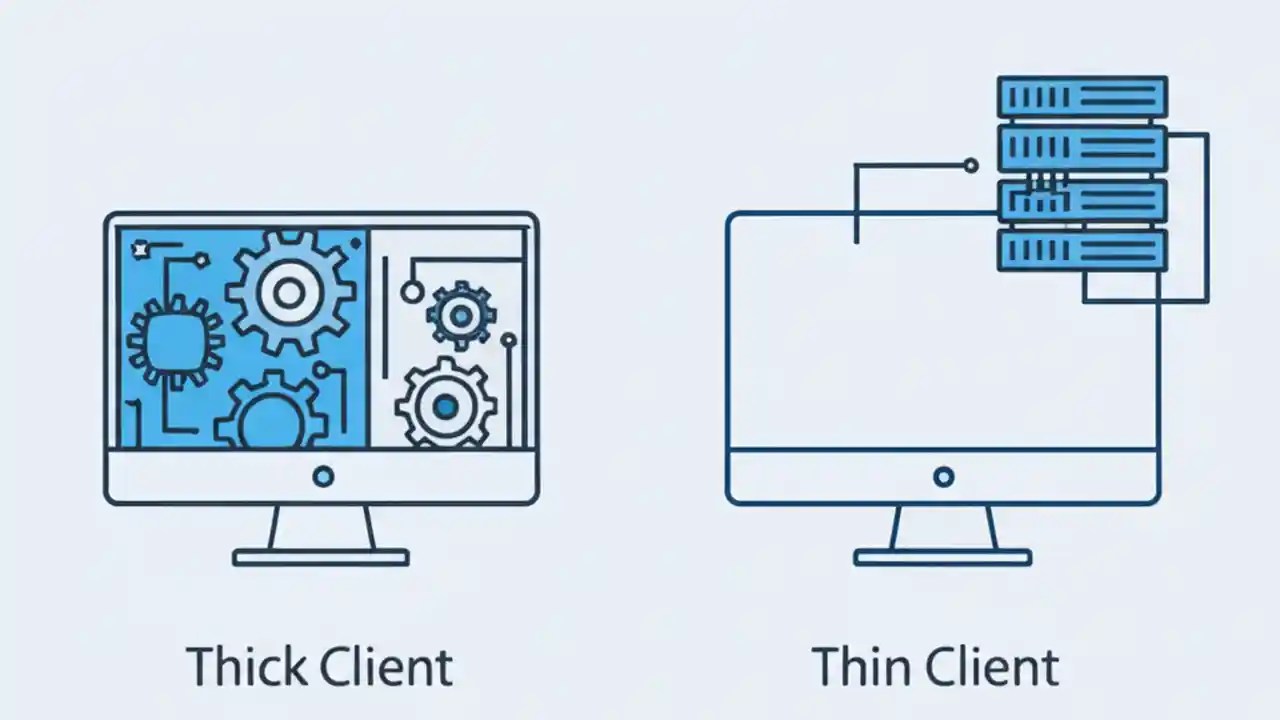 Thick Client

Thin Client