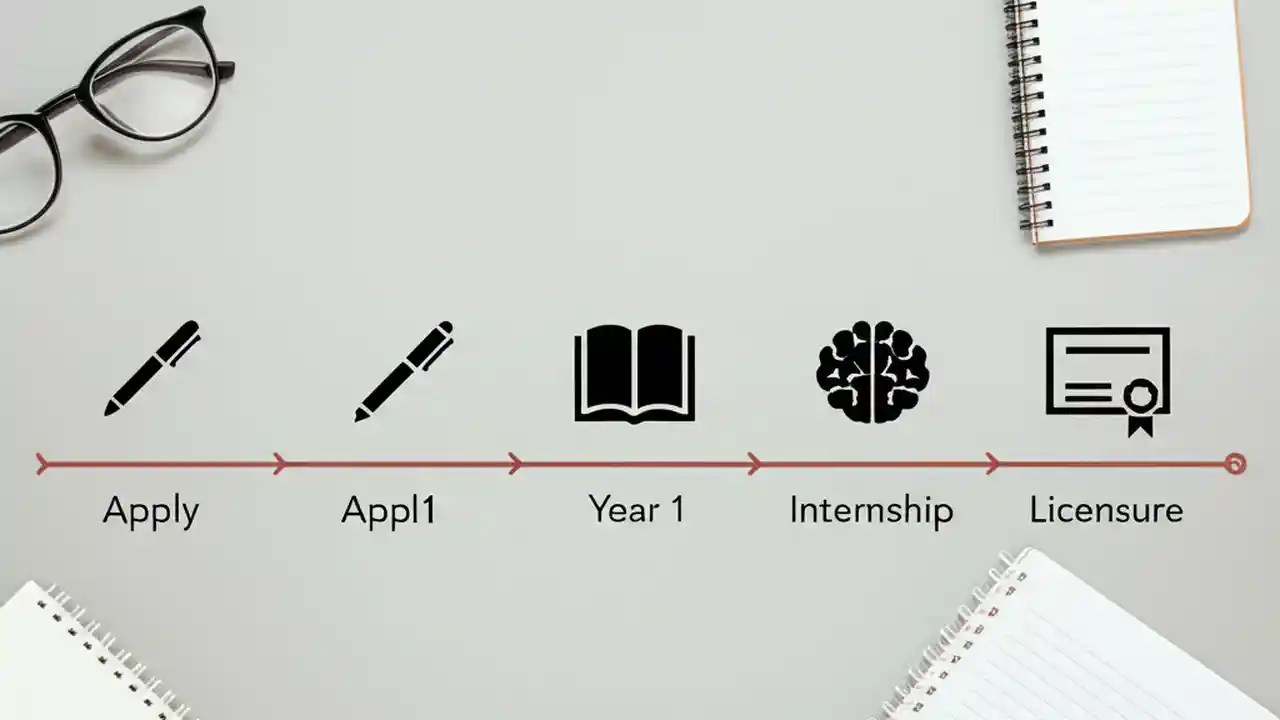 Apply

Appl1

Year 1

Internship

Licensure